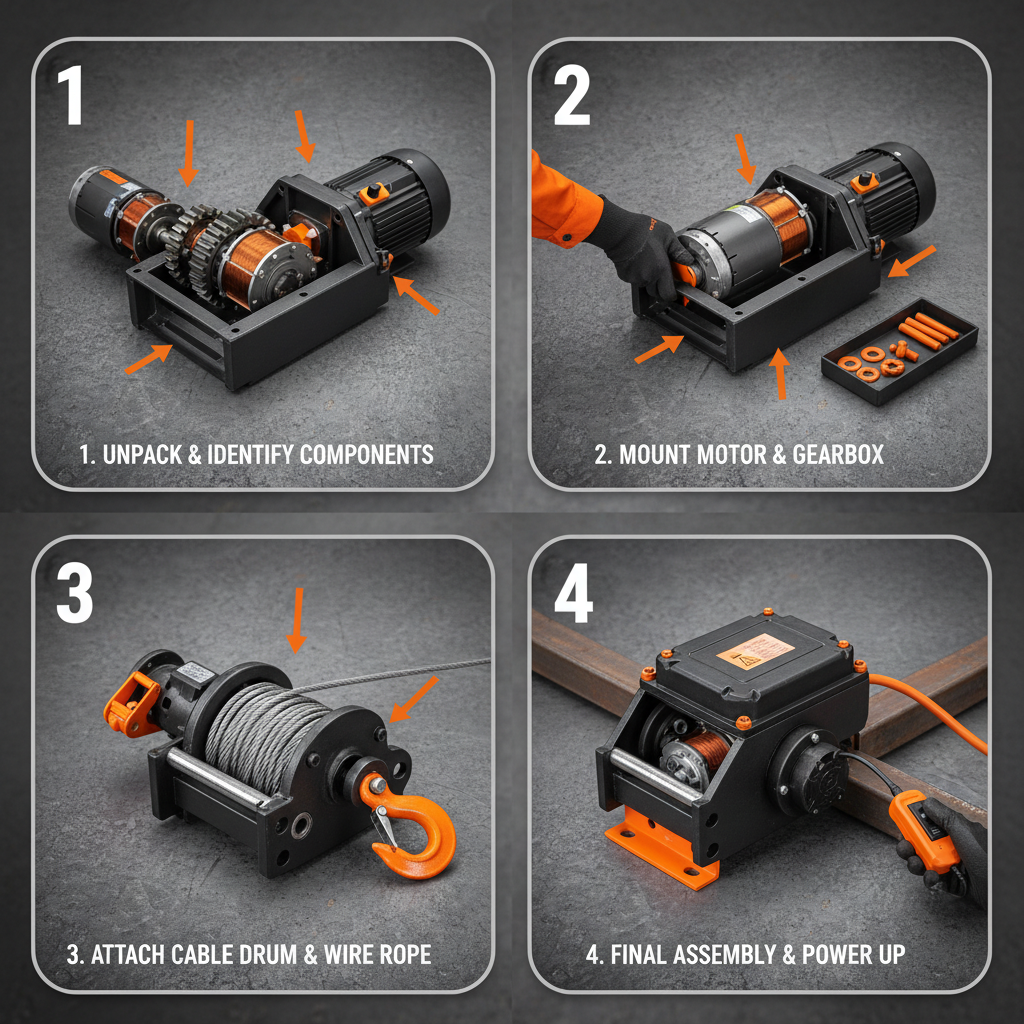 1

1. UNPACK & IDENTIFY COMPONENTS

2

2. MOUNT MOTOR & GEARBOX

3

3. ATTACH CABLE DRUM & WIRE ROPE

4

4. FINAL ASSEMBLY & POWER UP