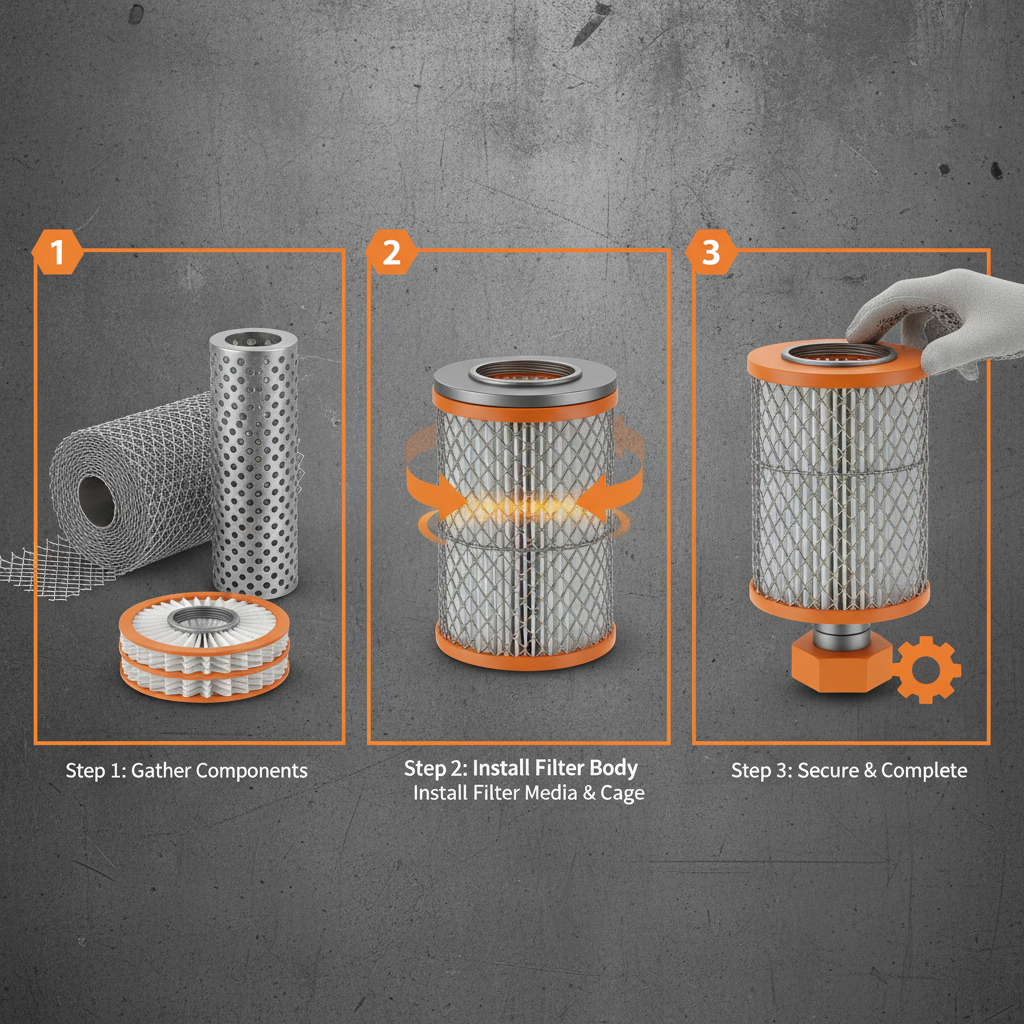 1

Step 1: Gather Components

2

Step 2: Install Filter Body
Install Filter Media & Cage

3

Step 3: Secure & Complete