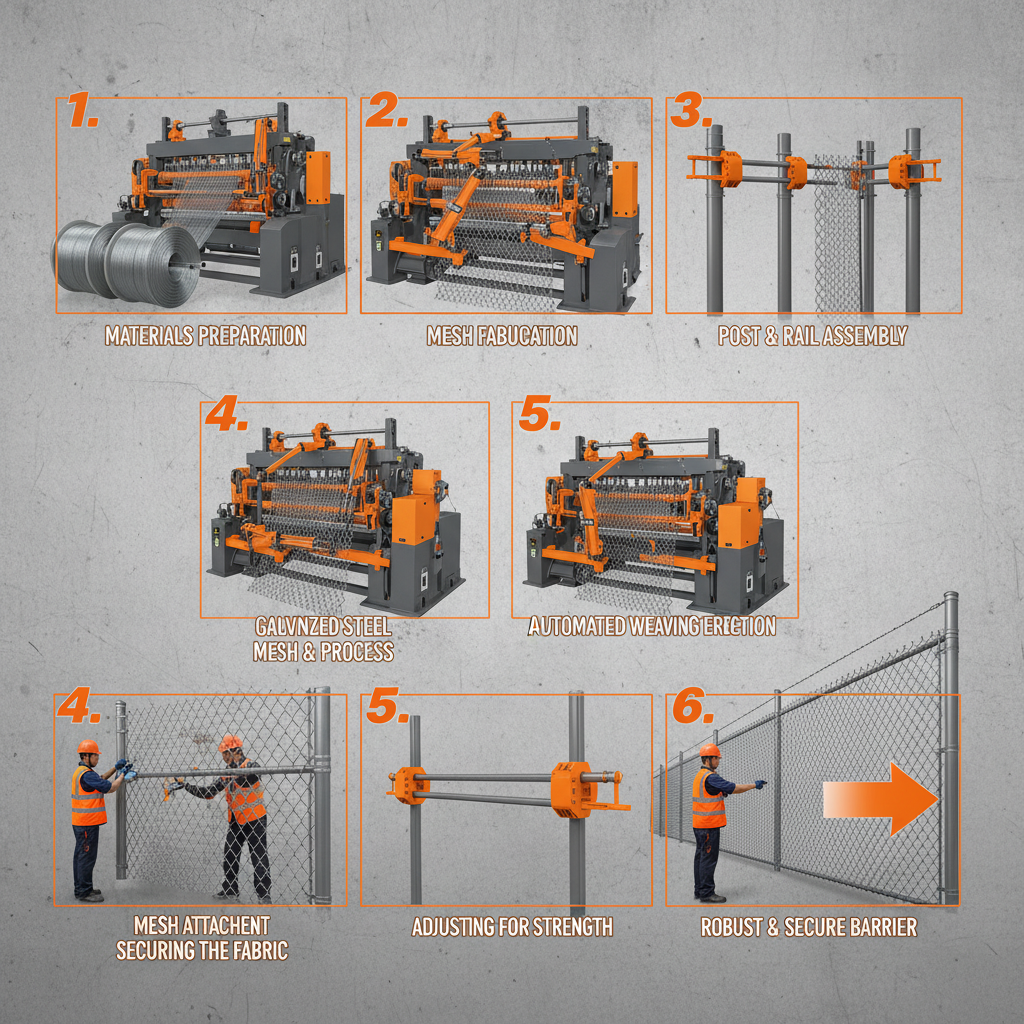 1.

MATERIALS PREPARATION

2.

MESH FABUCATION

3.

POST & RAIL ASSEMBLY

4.

GALVNZED STEEL MESH & PROCESS

5.

AUTOMATED WEAVING ERECTION

4.

MESH ATTACHENT SECURING THE FABRIC

5.

ADJUSTING FOR STRENGTH

6.

ROBUST & SECURE BARRIER