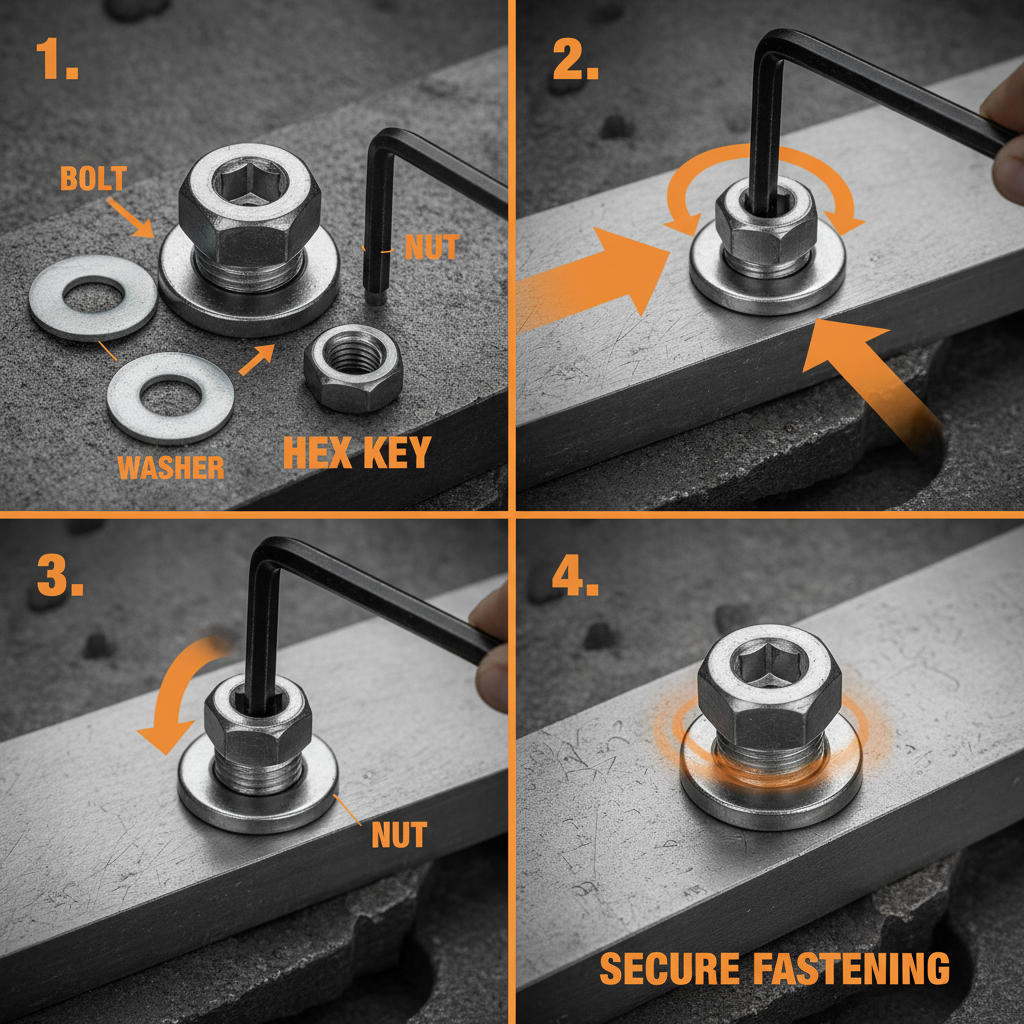 1.

BOLT

NUT

WASHER

HEX KEY

2.

3.

NUT

4.

SECURE FASTENING