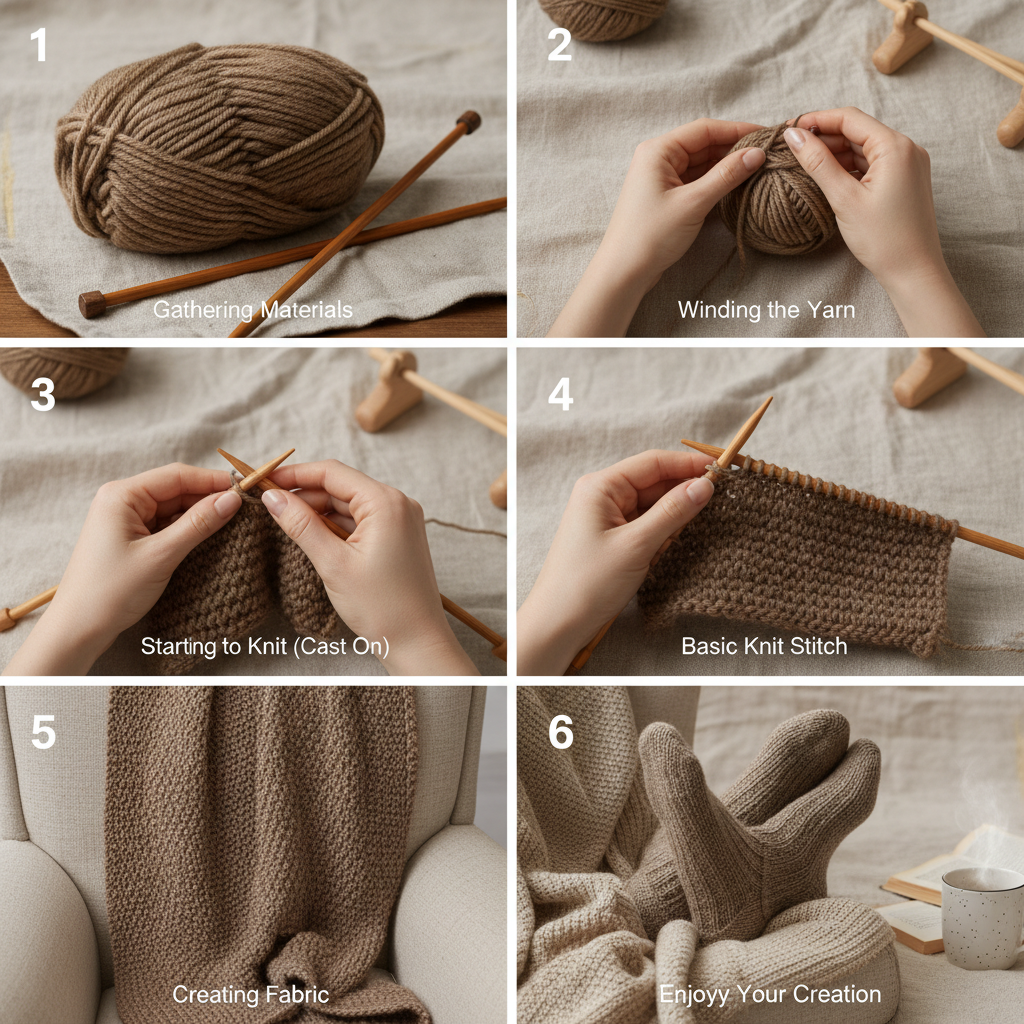 1
Gathering Materials

2
Winding the Yarn

3
Starting to Knit (Cast On)

4
Basic Knit Stitch

5
Creating Fabric

6
Enjoyy Your Creation