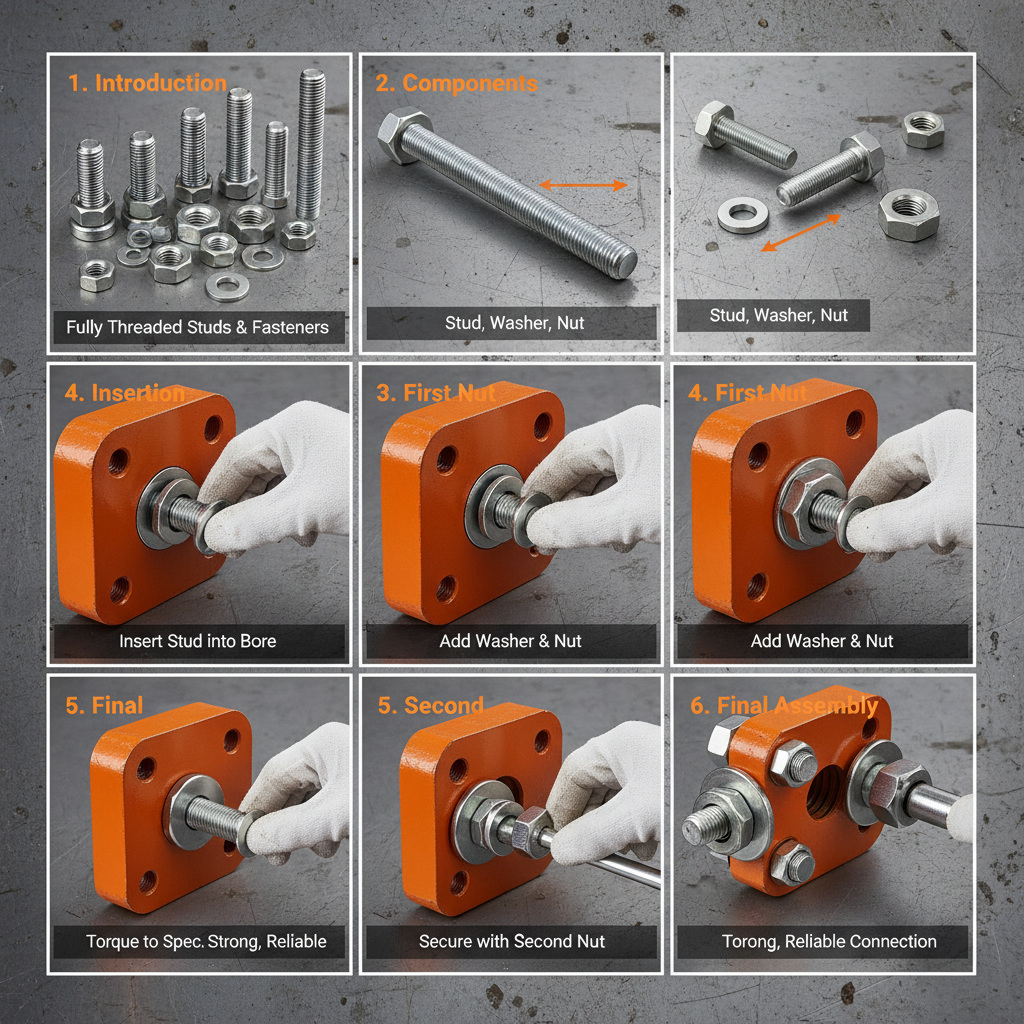 1. Introduction

Fully Threaded Studs & Fasteners

2. Components

Stud, Washer, Nut

Stud, Washer, Nut

4. Insertion

Insert Stud into Bore

3. First Nut

Add Washer & Nut

4. First Nut

Add Washer & Nut

5. Final

Torque to Spec. Strong, Reliable

5. Second

Secure with Second Nut

6. Final Assembly

Torong, Reliable Connection