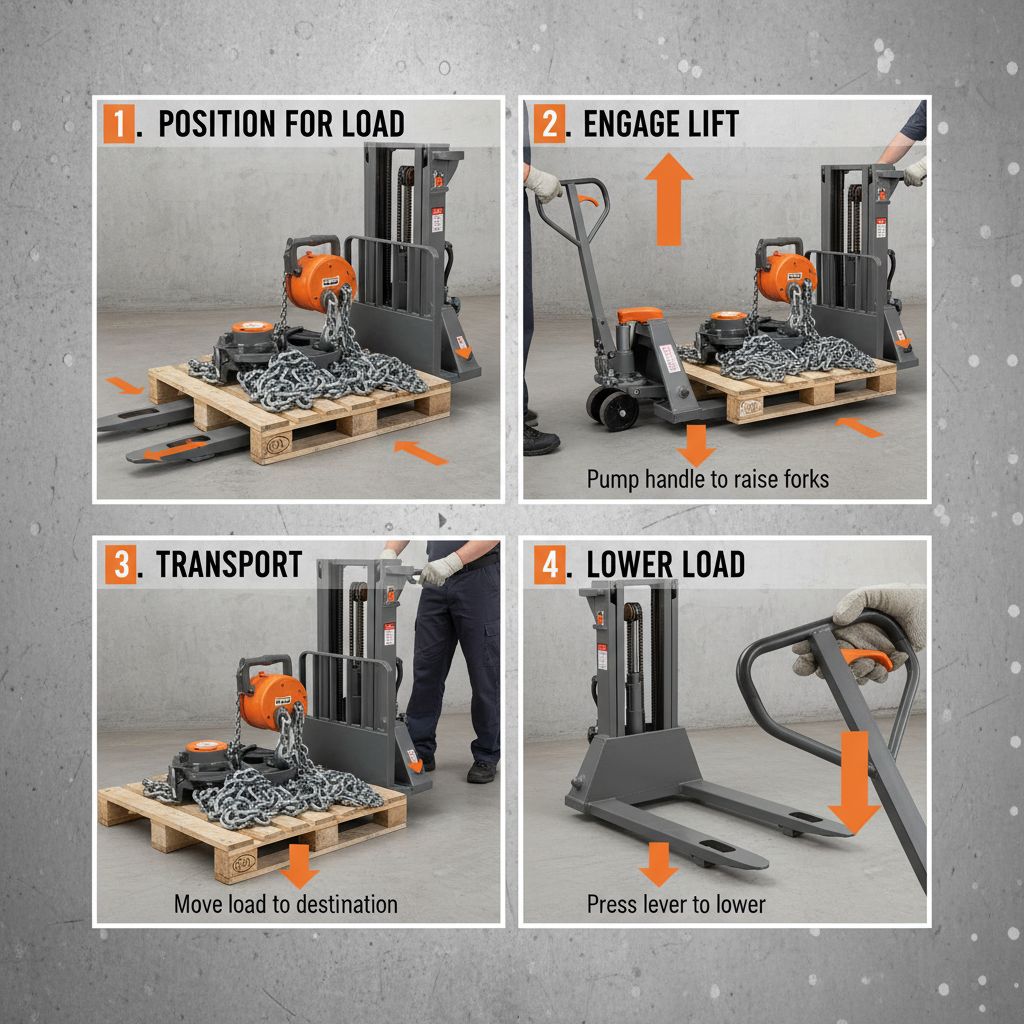 1. POSITION FOR LOAD

2. ENGAGE LIFT

Pump handle to raise forks

3. TRANSPORT

Move load to destination

4. LOWER LOAD

Press lever to lower