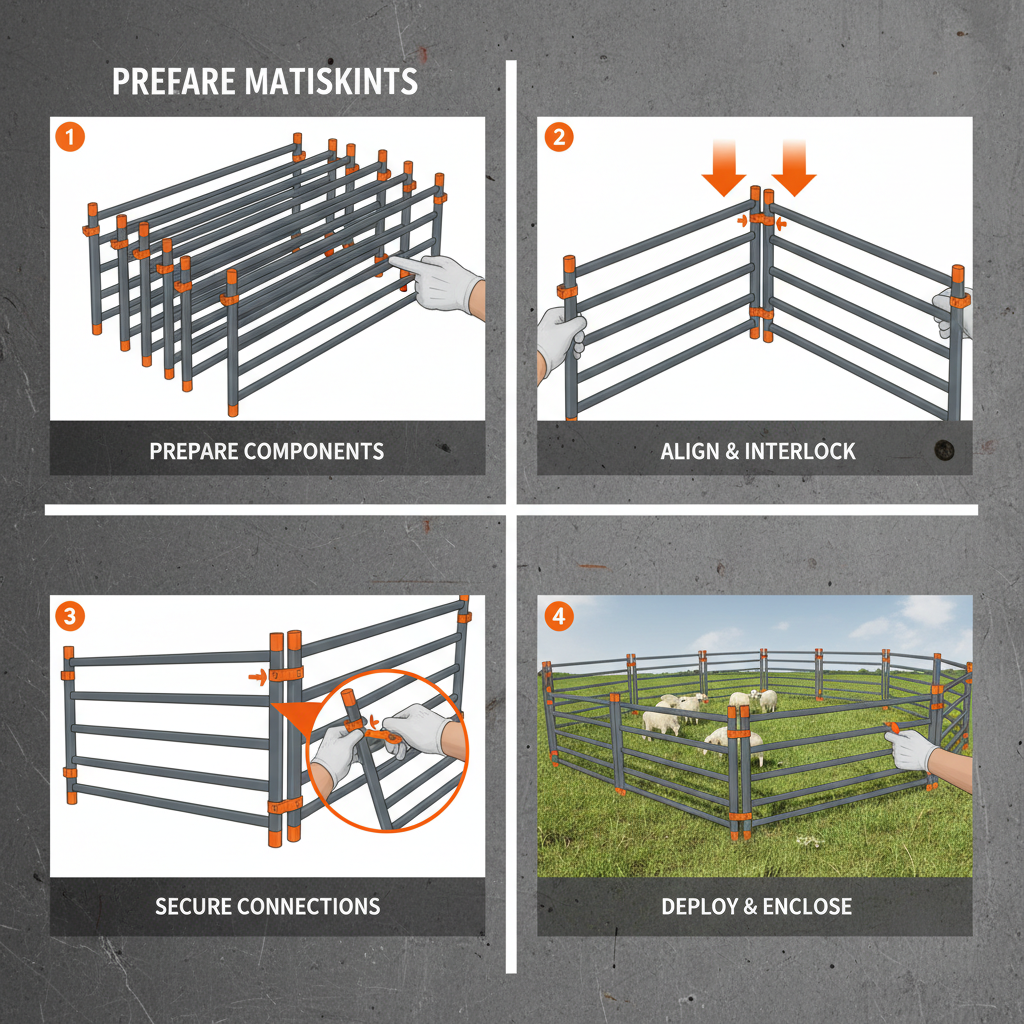 PREFARE MATISKINTS

1

PREPARE COMPONENTS

2

ALIGN & INTERLOCK

3

SECURE CONNECTIONS

4

DEPLOY & ENCLOSE