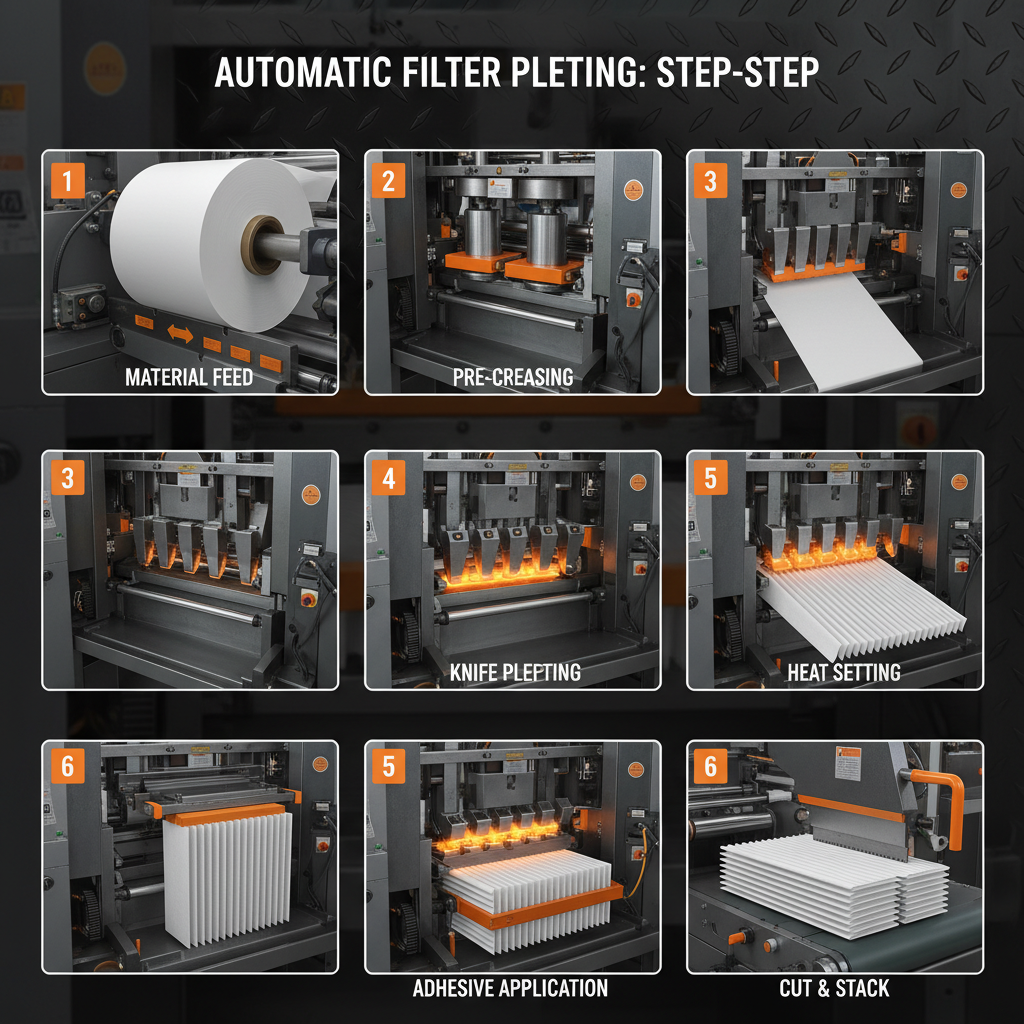 AUTOMATIC FILTER PLETING: STEP-STEP

1
MATERIAL FEED

2
PRE-CREASING

3

3

4
KNIFE PLEFTING

5
HEAT SETTING

6

5
ADHESIVE APPLICATION

6
CUT & STACK