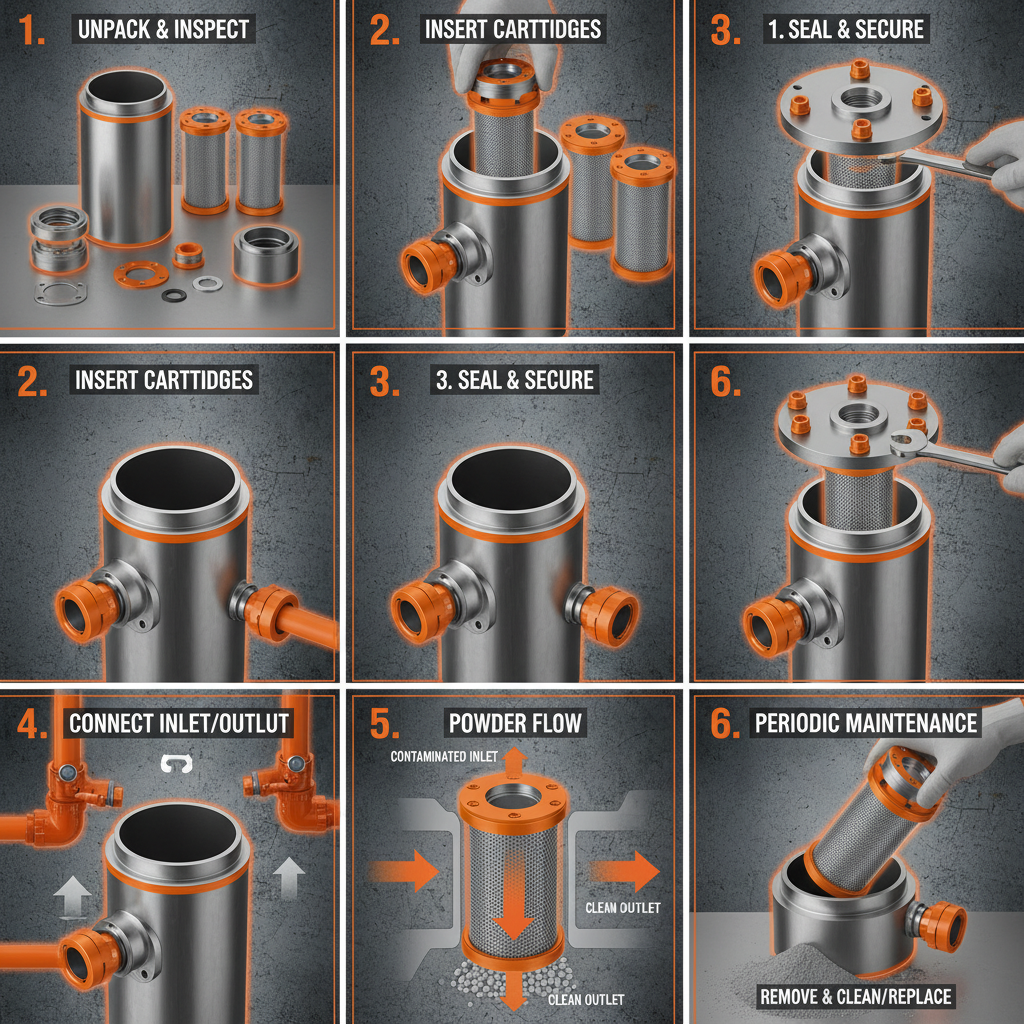 1. UNPACK & INSPECT

2. INSERT CARTTIDGES

3. 1. SEAL & SECURE

2. INSERT CARTTIDGES

3. 3. SEAL & SECURE

6.

4. CONNECT INLET/OUTLUT

5. POWDER FLOW

CONTAMINATED INLET

CLEAN OUTLET

CLEAN OUTLET

6. PERIODIC MAINTENANCE

REMOVE & CLEAN/REPLACE