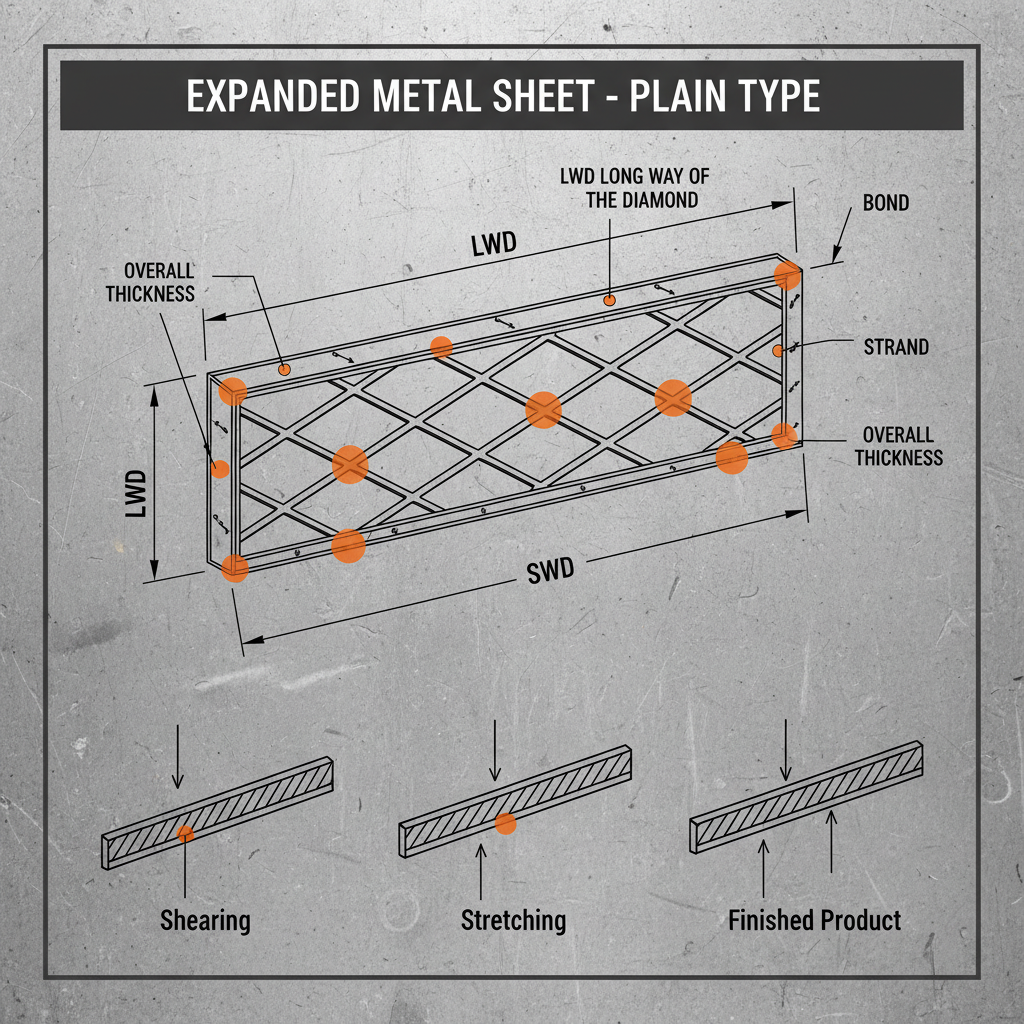 EXPANDED METAL SHEET - PLAIN TYPE

LWD LONG WAY OF THE DIAMOND

BOND

LWD

OVERALL THICKNESS

STRAND

OVERALL THICKNESS

LWD

SWD

Shearing

Stretching

Finished Product