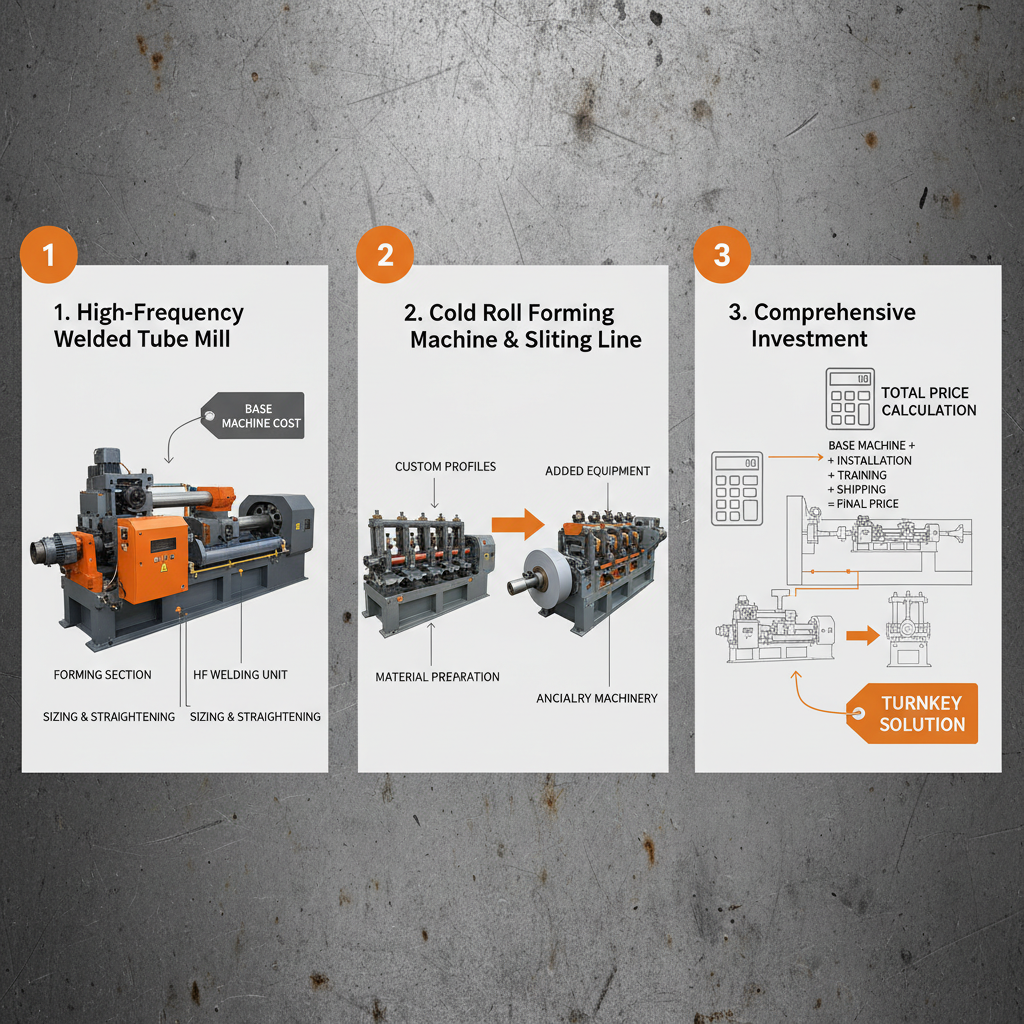 1

1. High-Frequency Welded Tube Mill

BASE MACHINE COST

FORMING SECTION

HF WELDING UNIT

SIZING & STRAIGHTENING

SIZING & STRAIGHTENING

2

2. Cold Roll Forming Machine & Sliting Line

CUSTOM PROFILES

ADDED EQUIPMENT

MATERIAL PREPARATION

ANCIALRY MACHINERY

3

3. Comprehensive Investment

TOTAL PRICE CALCULATION

BASE MACHINE +
+ INSTALLATION
+ TRAINING
+ SHIPPING
= FINAL PRICE

TURNKEY SOLUTION