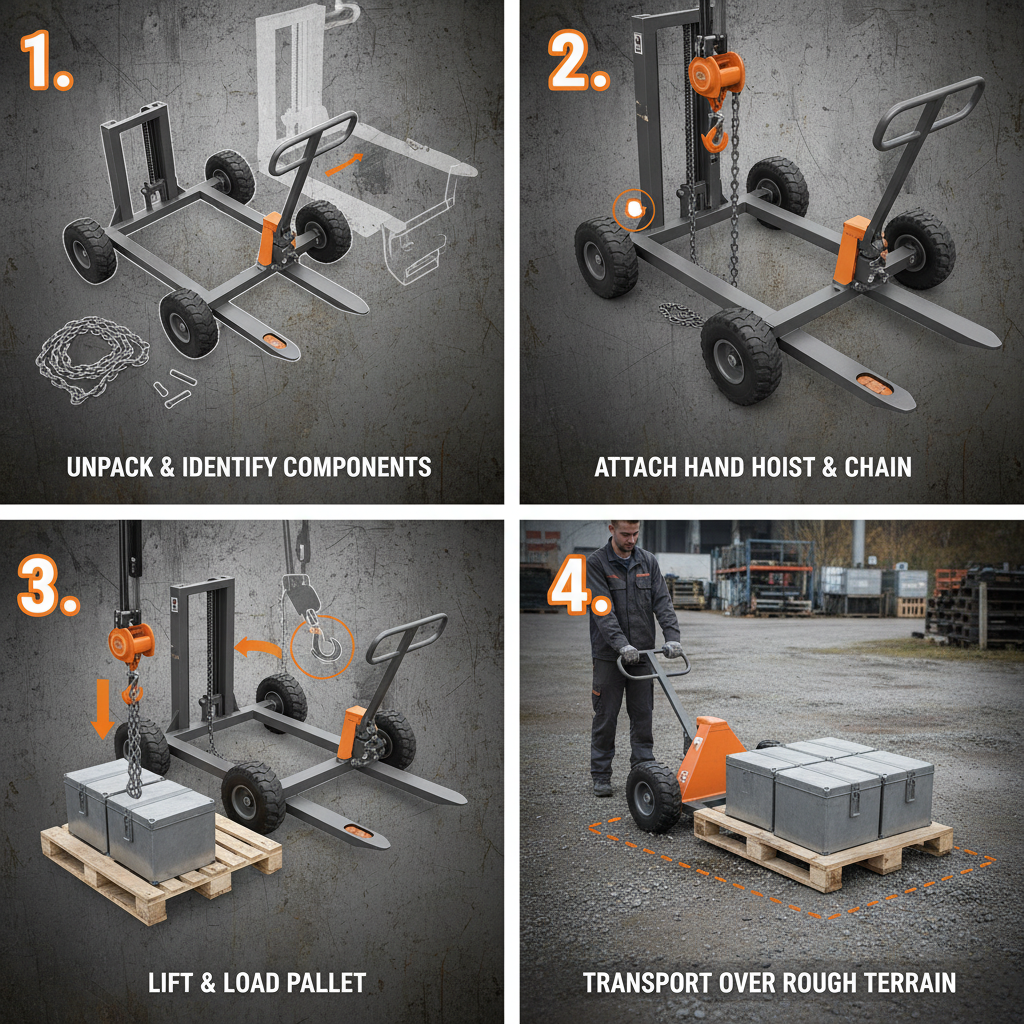 1.

UNPACK & IDENTIFY COMPONENTS

2.

ATTACH HAND HOIST & CHAIN

3.

LIFT & LOAD PALLET

4.

TRANSPORT OVER ROUGH TERRAIN