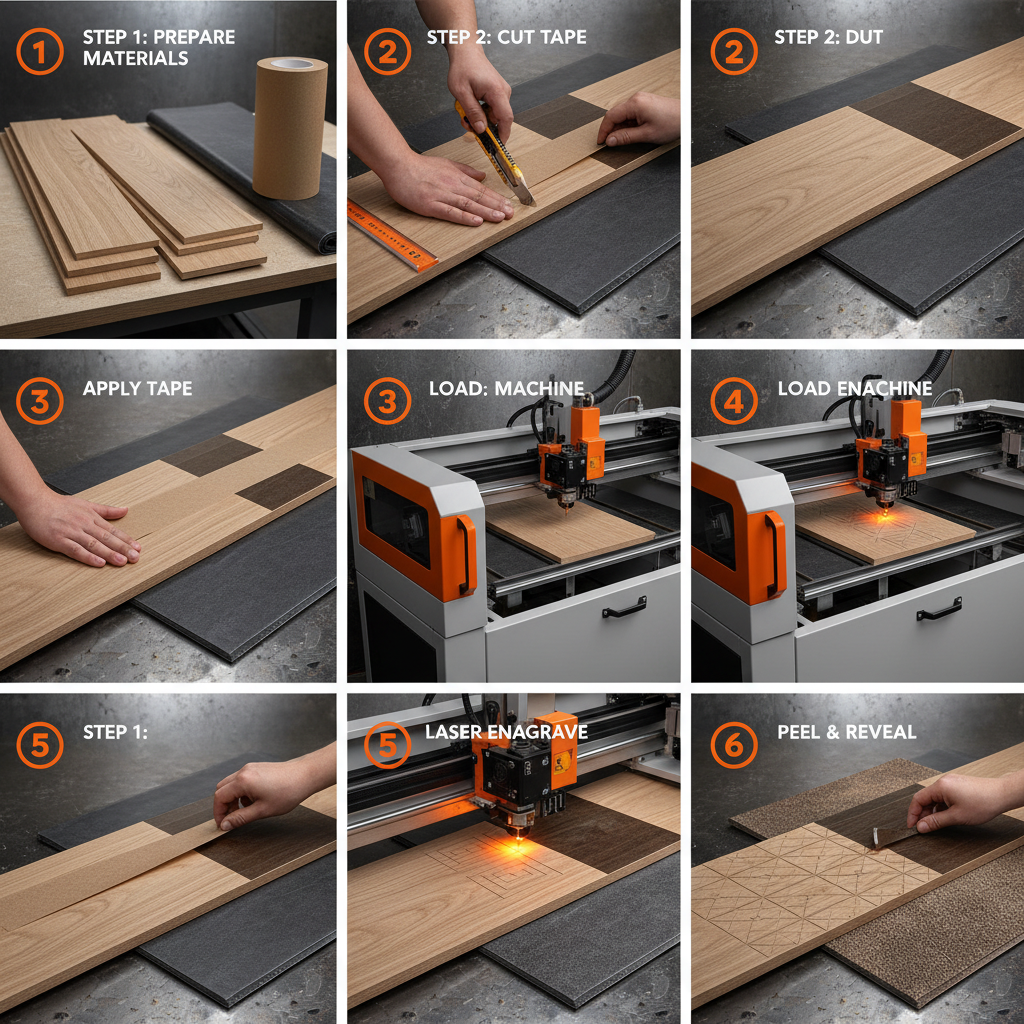 1 STEP 1: PREPARE MATERIALS

2 STEP 2: CUT TAPE

2 STEP 2: DUT

3 APPLY TAPE

3 LOAD: MACHINE

4 LOAD ENACHINE

5 STEP 1:

5 LASER ENAGRAVE

6 PEEL & REVEAL