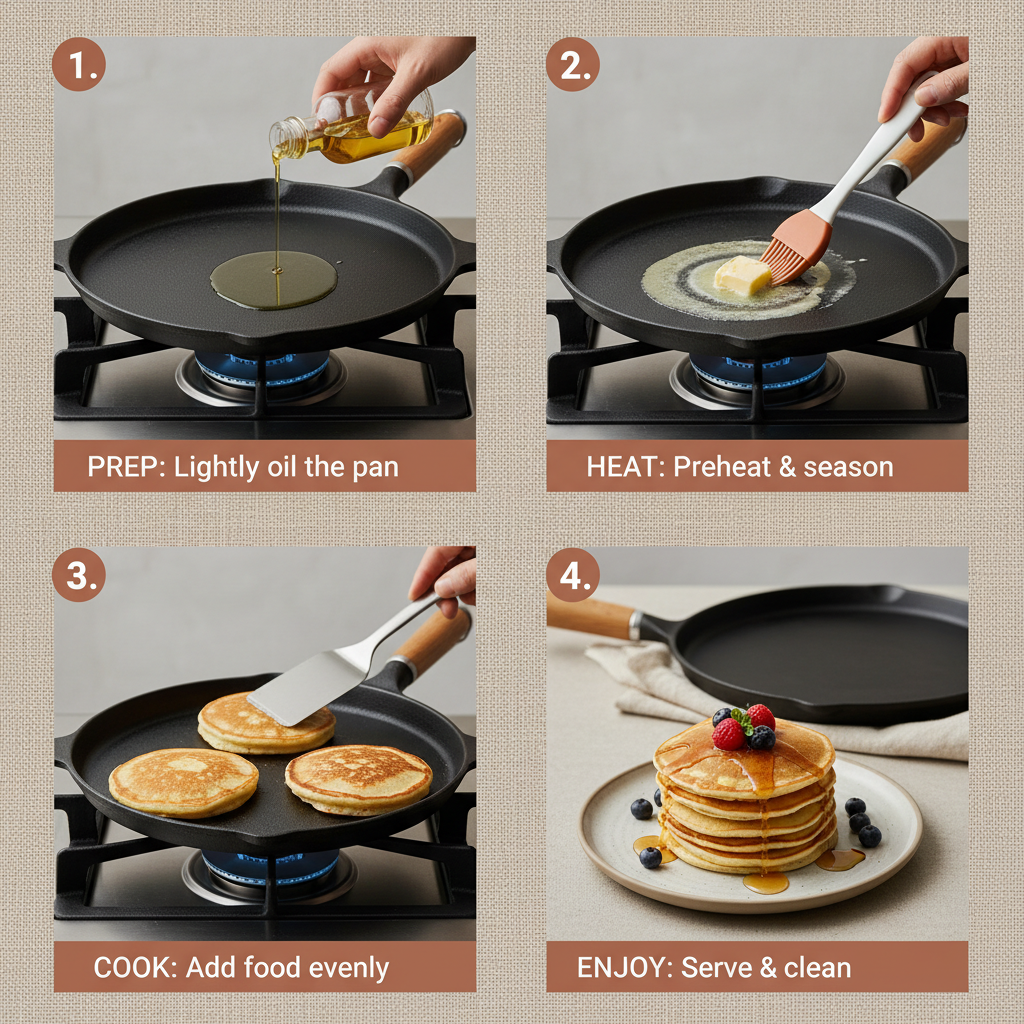 1.

PREP: Lightly oil the pan

2.

HEAT: Preheat & season

3.

COOK: Add food evenly

4.

ENJOY: Serve & clean