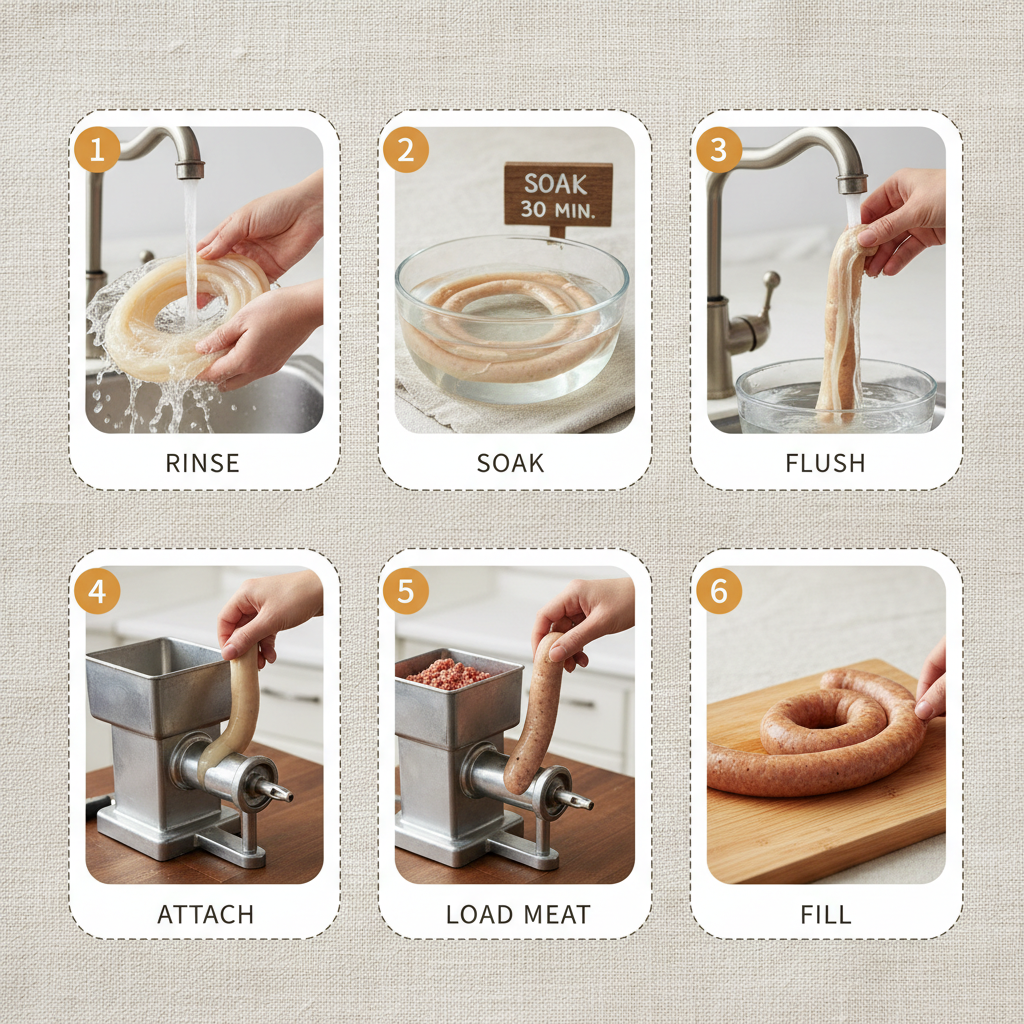 1

RINSE

2

SOAK 30 MIN.

SOAK

3

FLUSH

4

ATTACH

5

LOAD MEAT

6

FILL