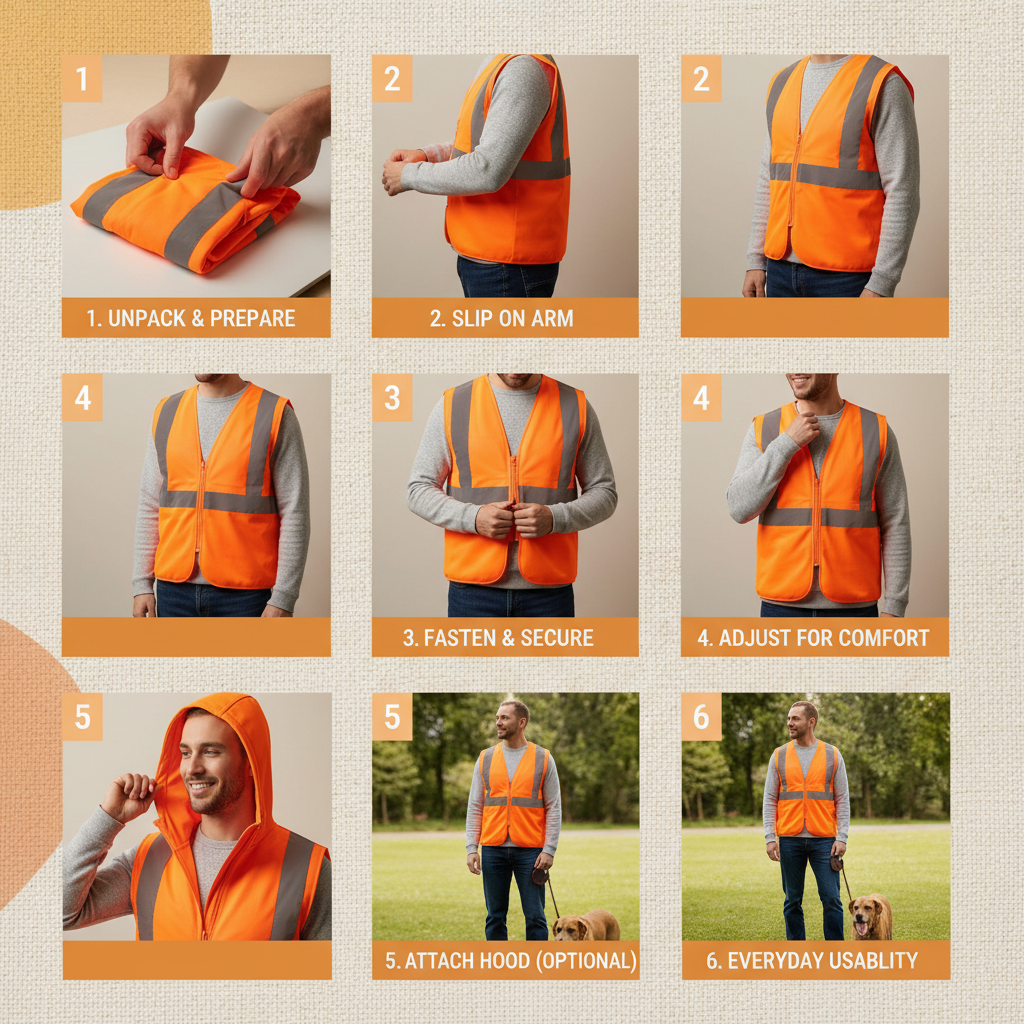 1

1. UNPACK & PREPARE

2

2. SLIP ON ARM

2

4

3

3. FASTEN & SECURE

4

4. ADJUST FOR COMFORT

5

5

5. ATTACH HOOD (OPTIONAL)

6

6. EVERYDAY USABLITY