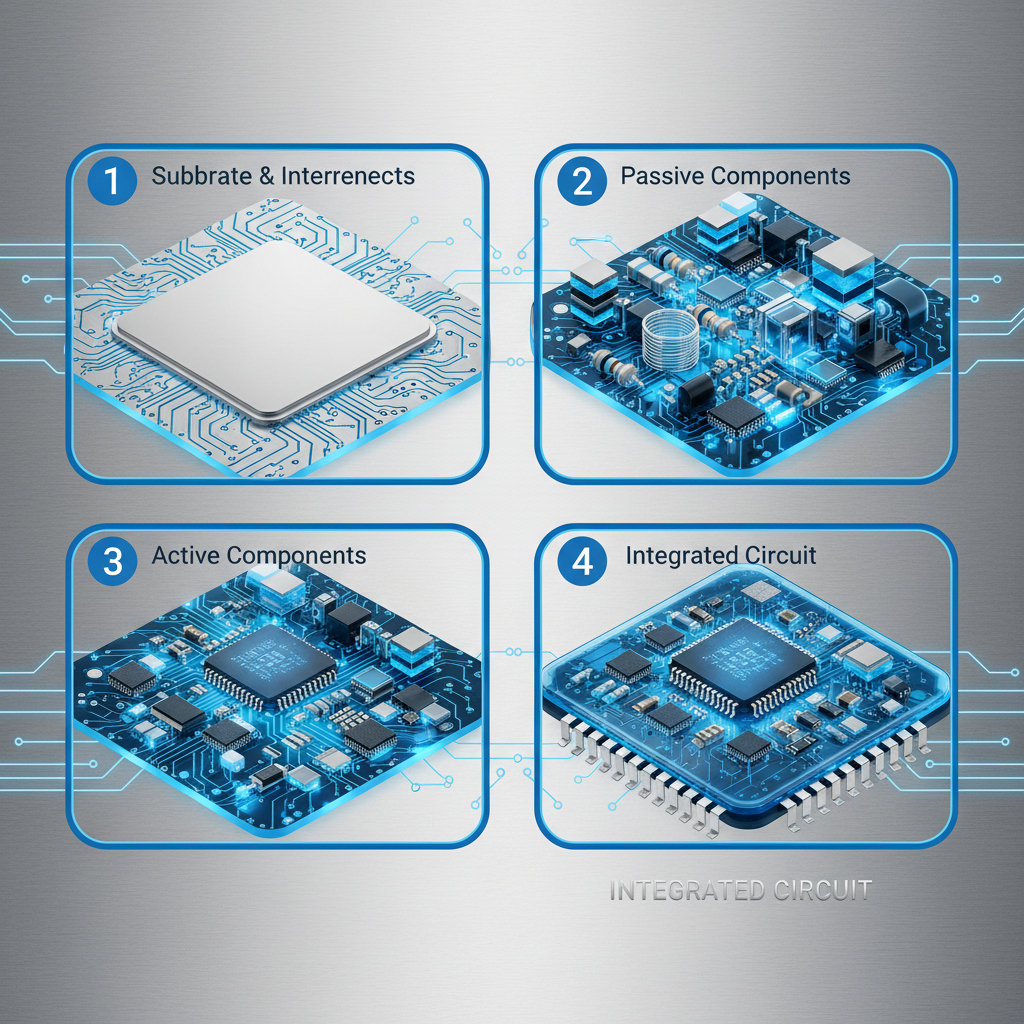 1 Subbrate & Interrenects

2 Passive Components

3 Active Components

4 Integrated Circuit

INTEGRATED CIRCUIT