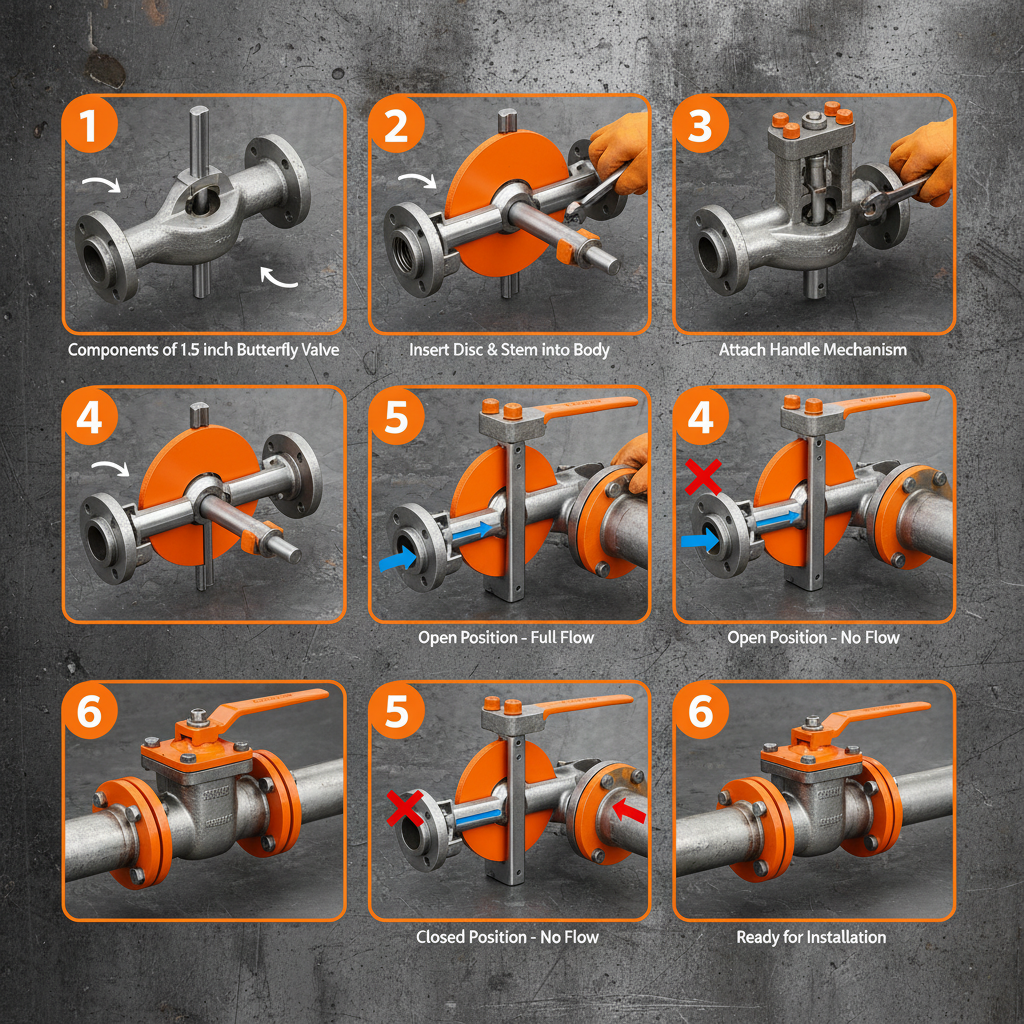 1

Components of 1.5 inch Butterfly Valve

2

Insert Disc & Stem into Body

3

Attach Handle Mechanism

4

5

Open Position - Full Flow

4

Open Position - No Flow

6

5

Closed Position - No Flow

6

Ready for Installation