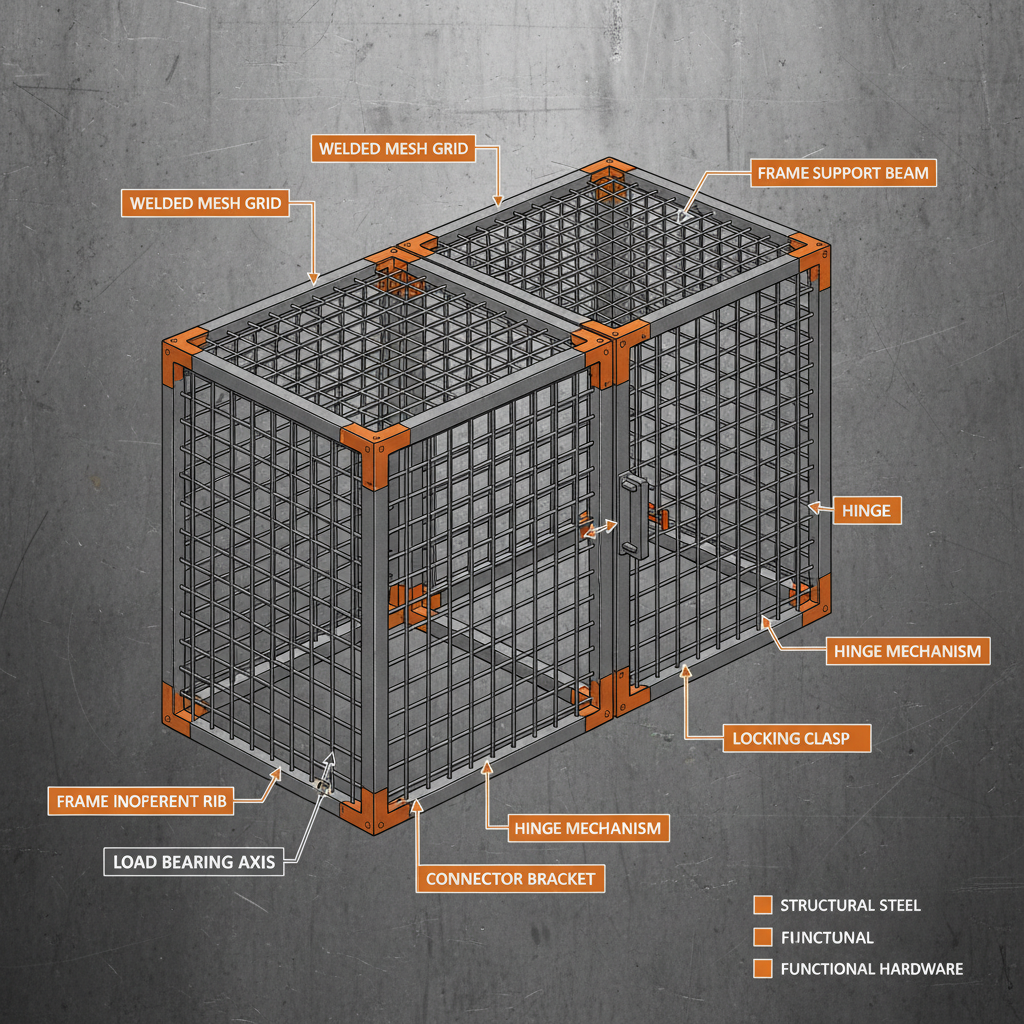 WELDED MESH GRID

WELDED MESH GRID

FRAME SUPPORT BEAM

HINGE

HINGE MECHANISM

LOCKING CLASP

FRAME INOPERENT RIB

LOAD BEARING AXIS

HINGE MECHANISM

CONNECTOR BRACKET

STRUCTURAL STEEL
FUNCTUNAL
FUNCTIONAL HARDWARE