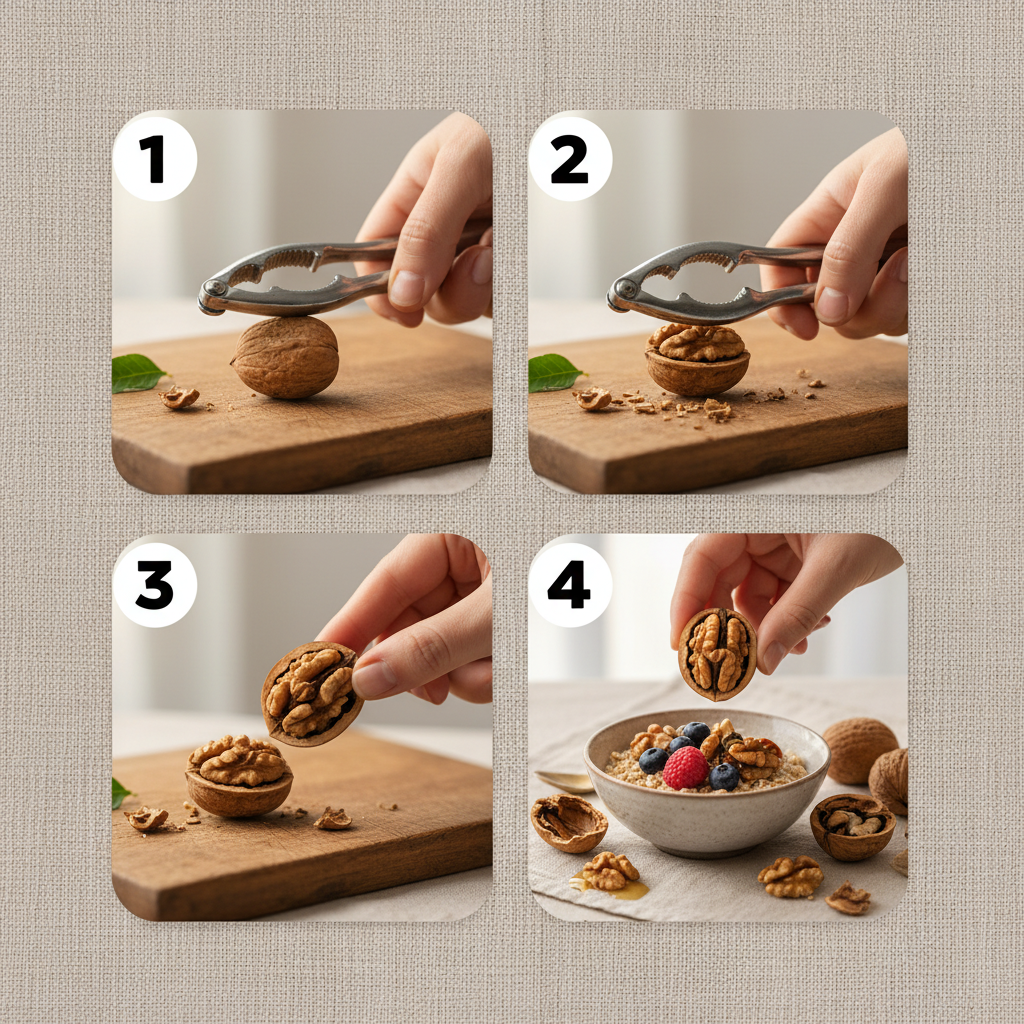 1

2

3

4