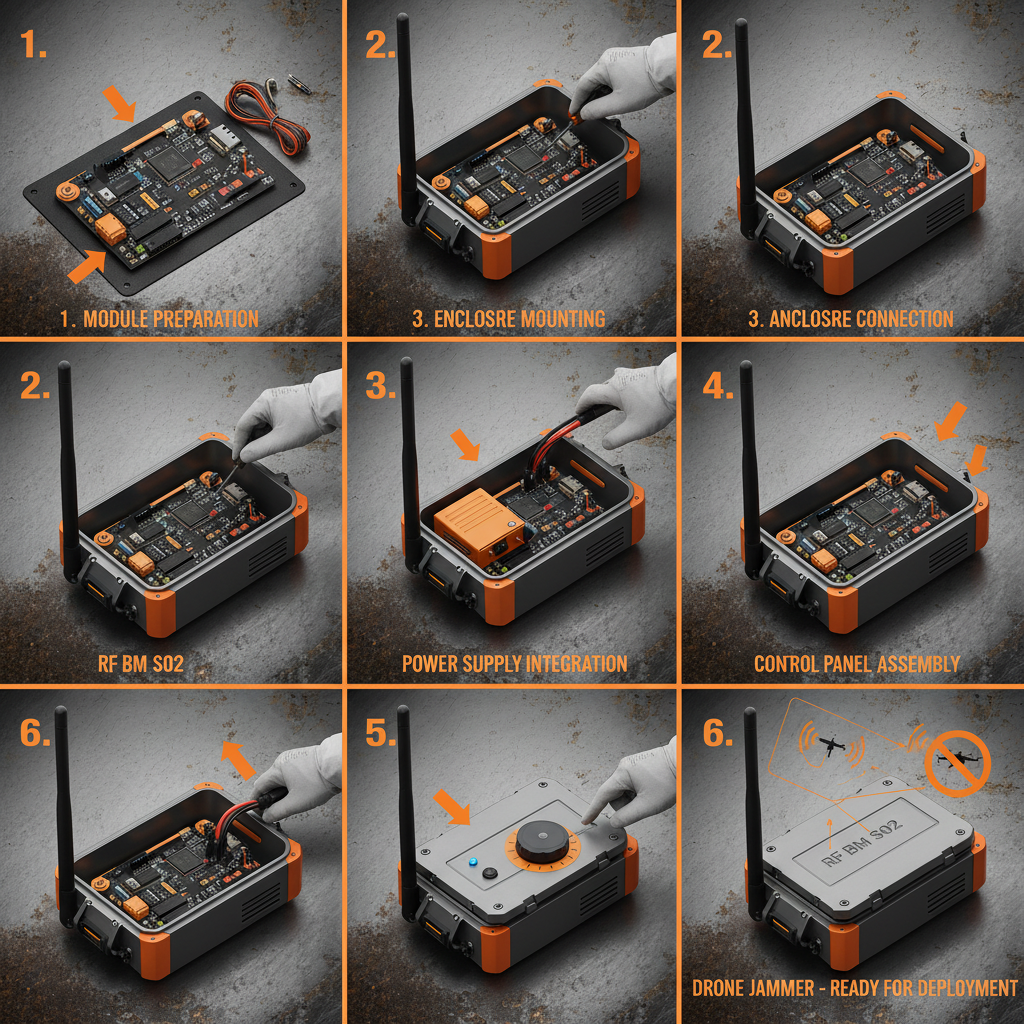 1.

1. MODULE PREPARATION

2.

3. ENCLOSRE MOUNTING

2.

3. ANCLOSRE CONNECTION

2.

RF BM S02

3.

POWER SUPPLY INTEGRATION

4.

CONTROL PANEL ASSEMBLY

6.

5.

6.

RF BM S02

DRONE JAMMER - READY FOR DEPLOYMENT