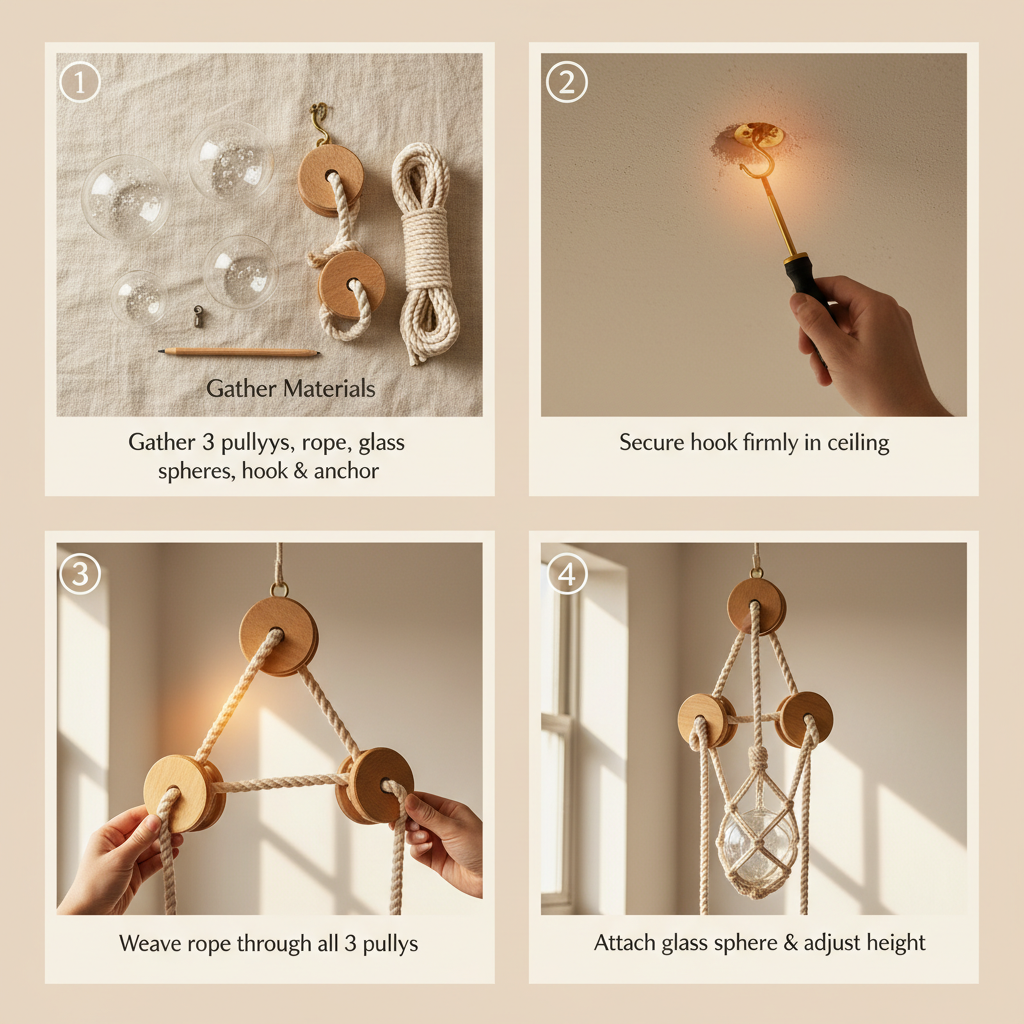 1

Gather Materials

Gather 3 pullyys, rope, glass spheres, hook & anchor

2

Secure hook firmly in ceiling

3

Weave rope through all 3 pullys

4

Attach glass sphere & adjust height