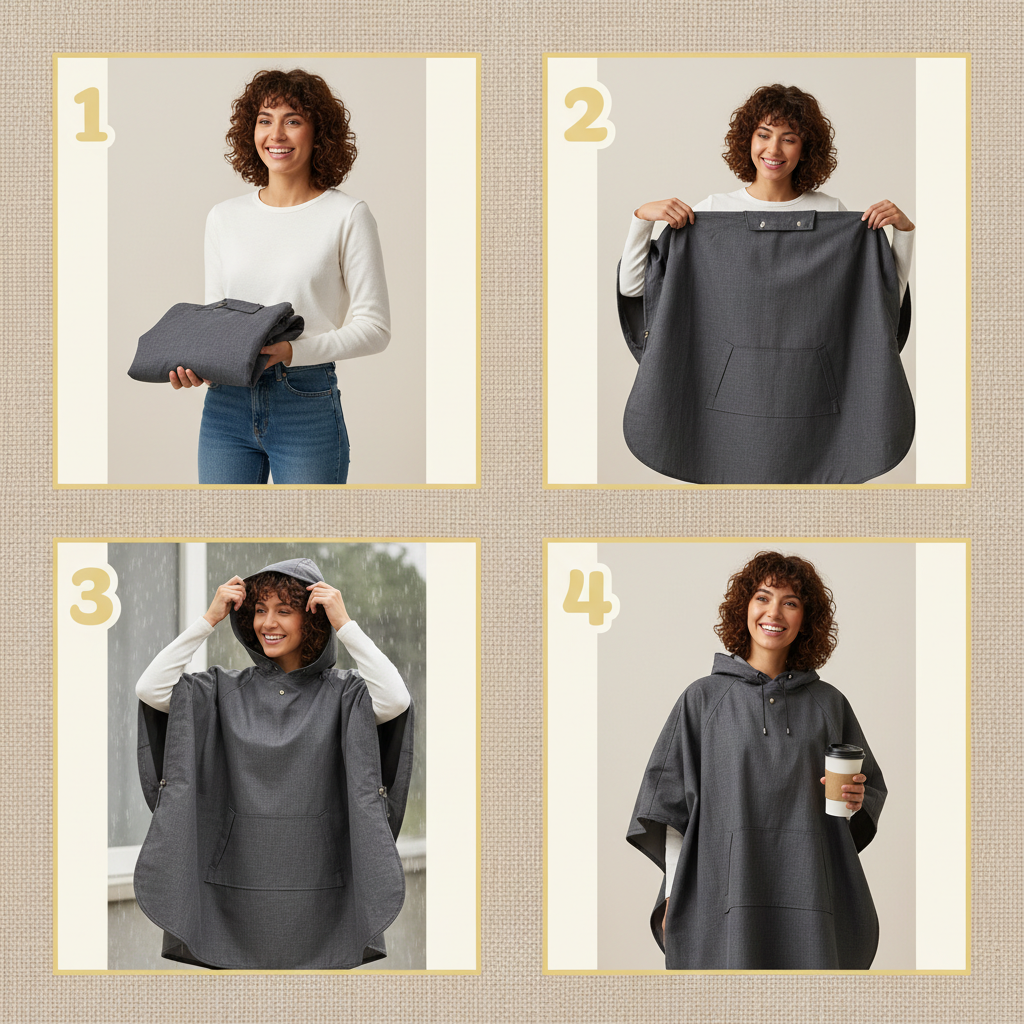 1

2

3

4