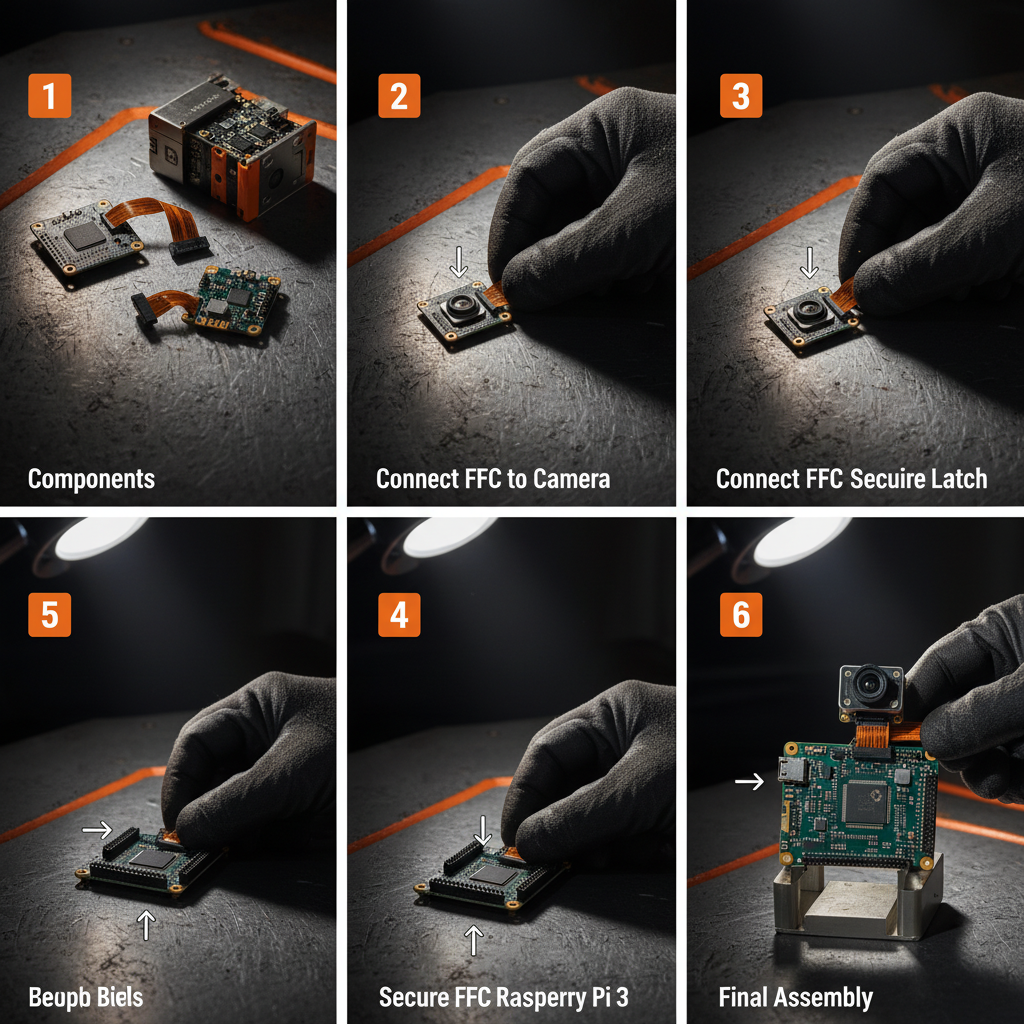 1

Components

2

Connect FFC to Camera

3

Connect FFC Secuire Latch

5

Beupb Biels

4

Secure FFC Rasperry Pi 3

6

Final Assembly