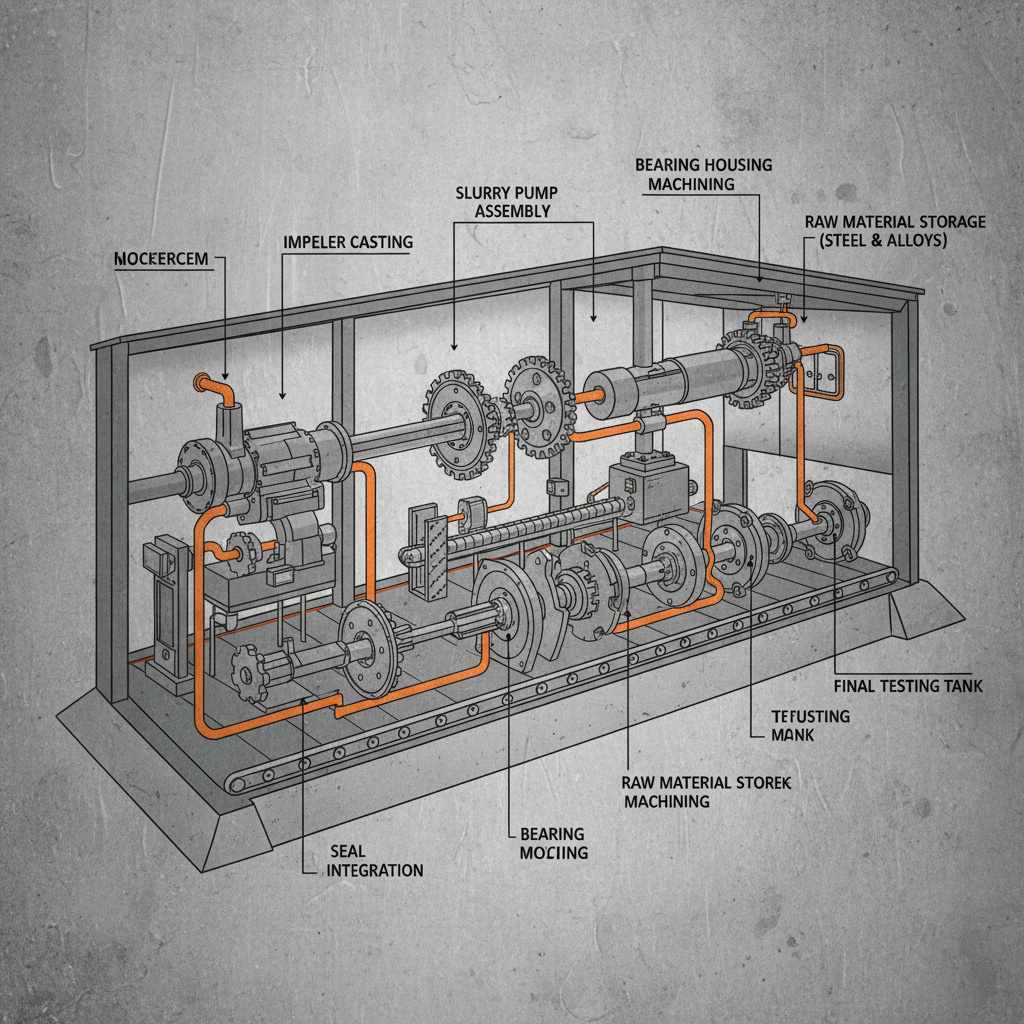 BEARING HOUSING MACHINING

SLURRY PUMP ASSEMBLY

RAW MATERIAL STORAGE (STEEL & ALLOYS)

MOCKERCEM

IMPELER CASTING

FINAL TESTING TANK

TEFUSTING MANK

RAW MATERIAL STOREK MACHINING

BEARING MOCIING

SEAL INTEGRATION