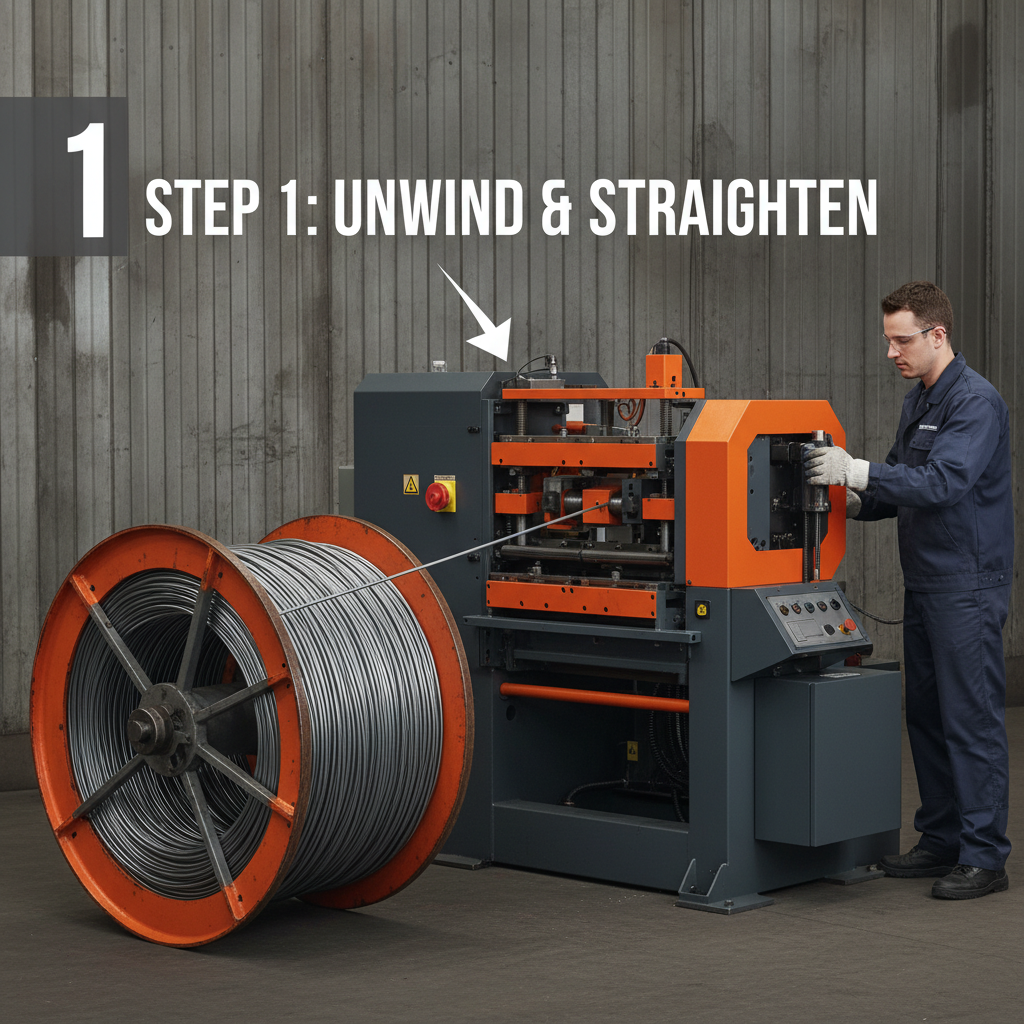 1

STEP 1: UNWIND & STRAIGHTEN