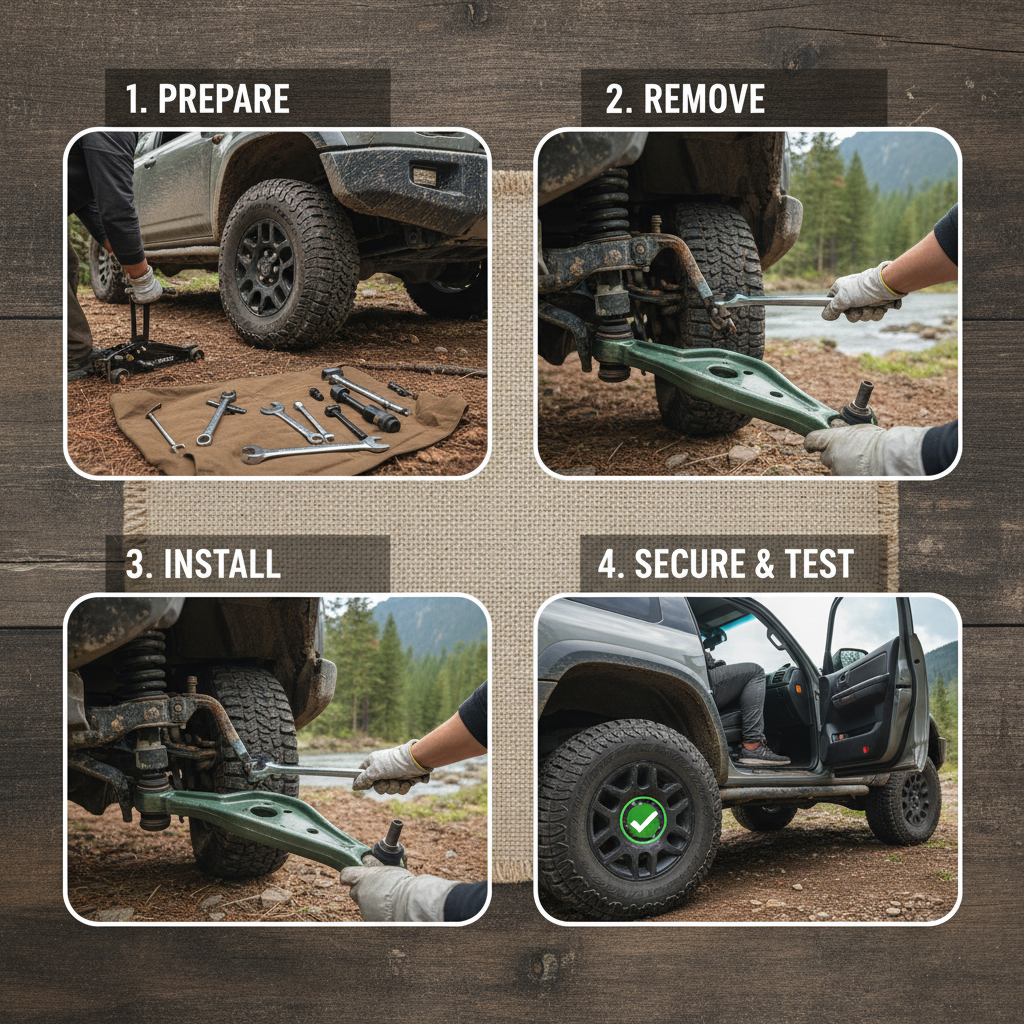 1. PREPARE

2. REMOVE

3. INSTALL

4. SECURE & TEST