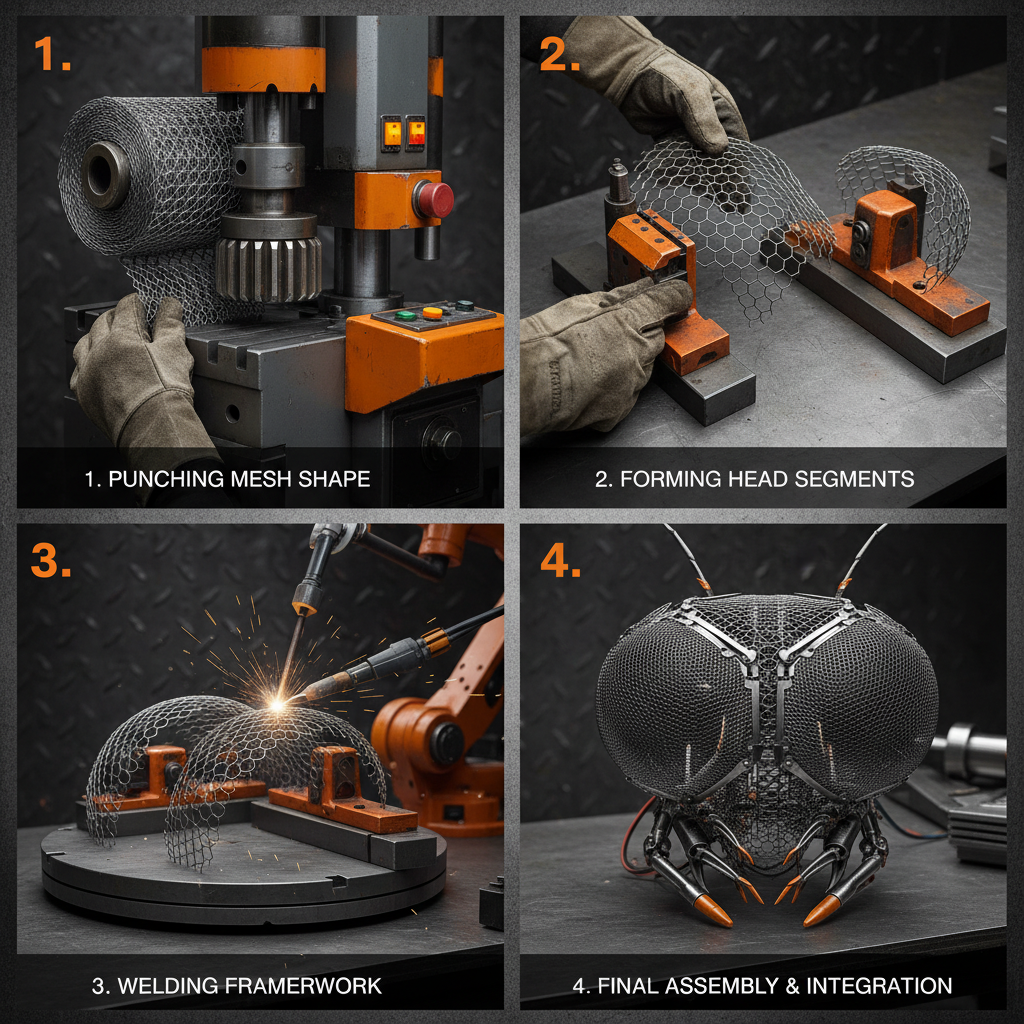 1.

1. PUNCHING MESH SHAPE

2.

2. FORMING HEAD SEGMENTS

3.

3. WELDING FRAMERWORK

4.

4. FINAL ASSEMBLY & INTEGRATION