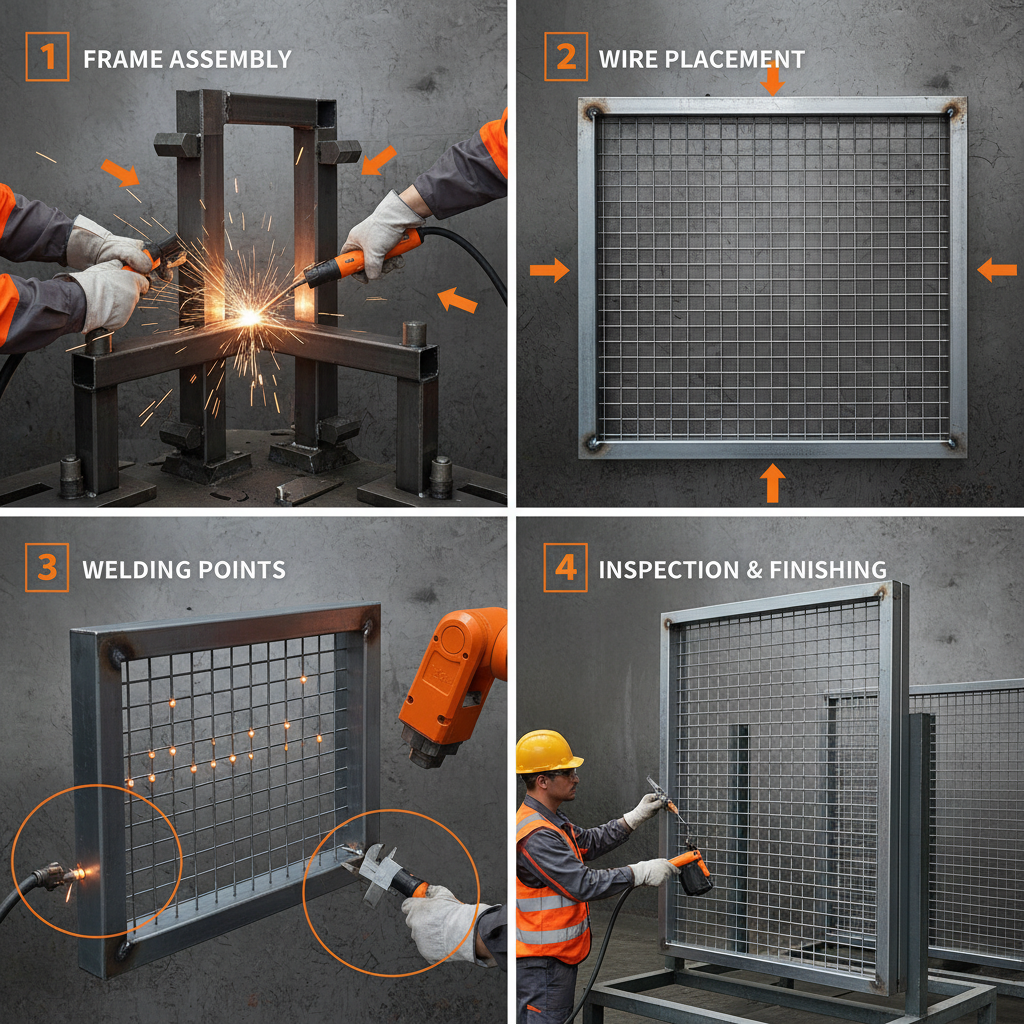 1 FRAME ASSEMBLY

2 WIRE PLACEMENT

3 WELDING POINTS

4 INSPECTION & FINISHING