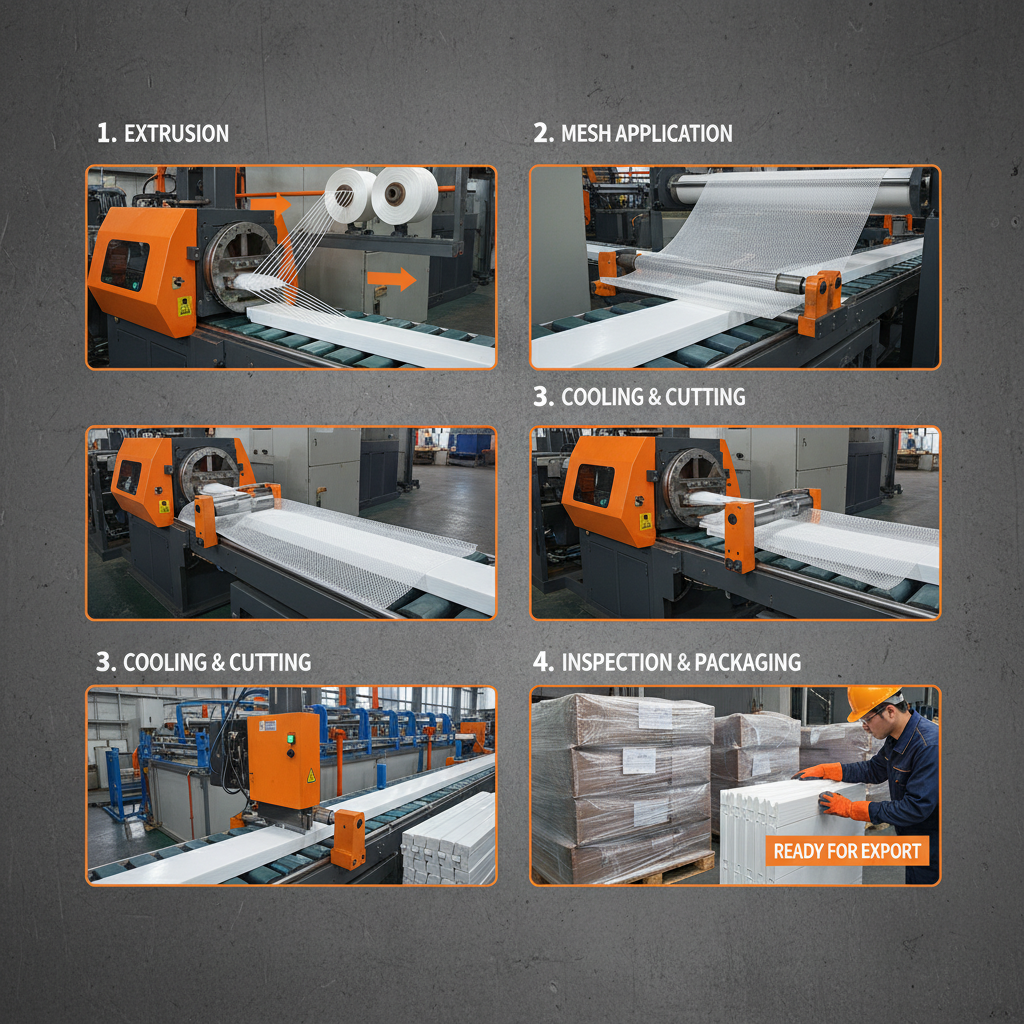 1. EXTRUSION

2. MESH APPLICATION

3. COOLING & CUTTING

3. COOLING & CUTTING

4. INSPECTION & PACKAGING

READY FOR EXPORT