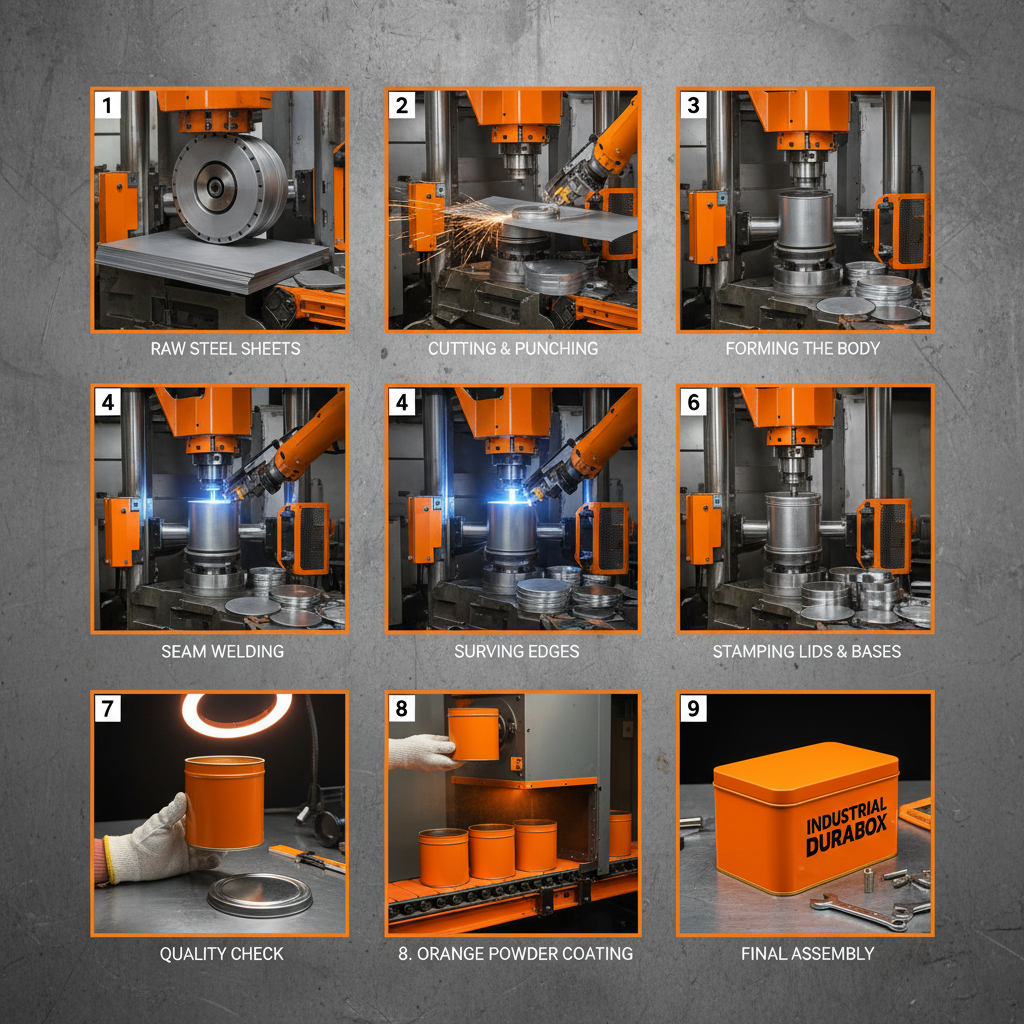 1

RAW STEEL SHEETS

2

CUTTING & PUNCHING

3

FORMING THE BODY

4

SEAM WELDING

4

SURVING EDGES

6

STAMPING LIDS & BASES

7

QUALITY CHECK

8

8. ORANGE POWDER COATING

9

INDUSTRIAL DURABOX

FINAL ASSEMBLY