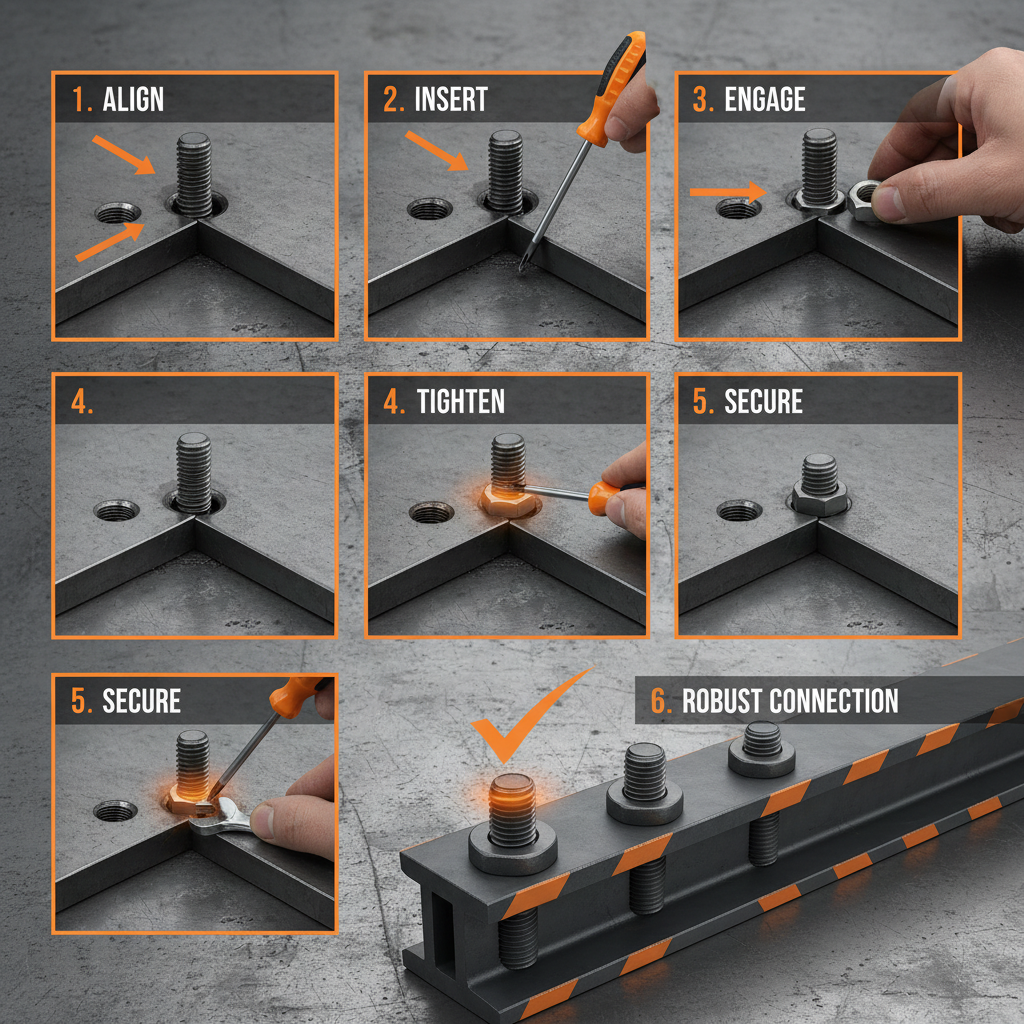 1. ALIGN

2. INSERT

3. ENGAGE

4.

4. TIGHTEN

5. SECURE

5. SECURE

6. ROBUST CONNECTION