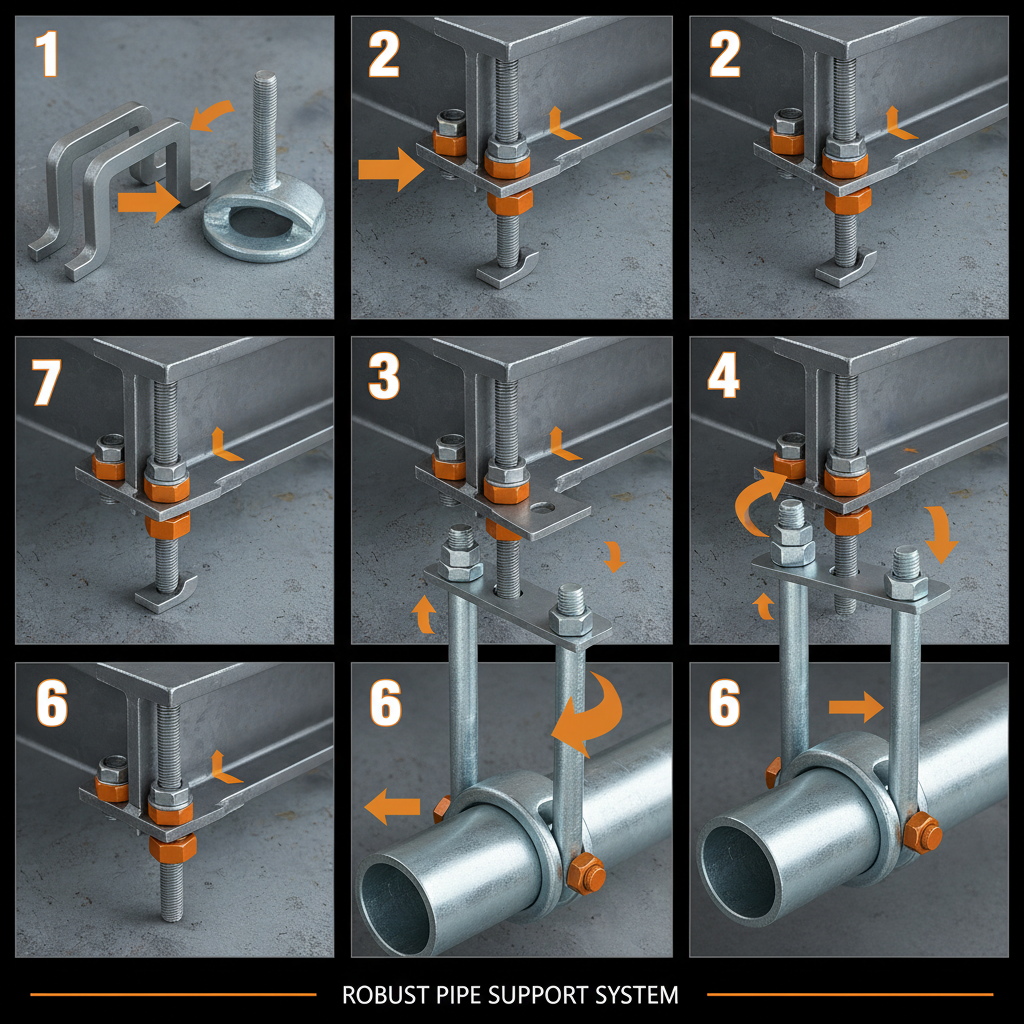 1

2

2

7

3

4

6

6

6

ROBUST PIPE SUPPORT SYSTEM