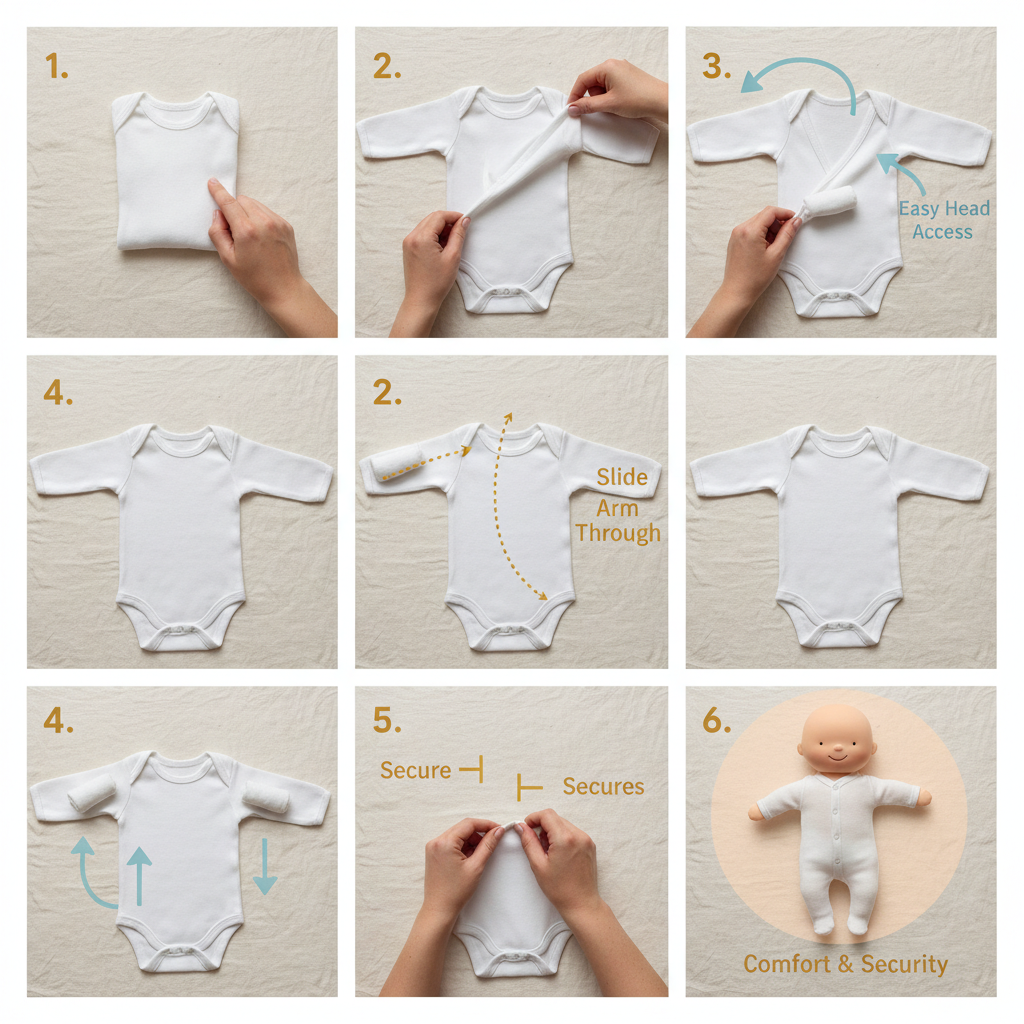 1.

2.

3.

Easy Head Access

4.

2.

Slide Arm Through

4.

5.

Secure

Secures

6.

Comfort & Security