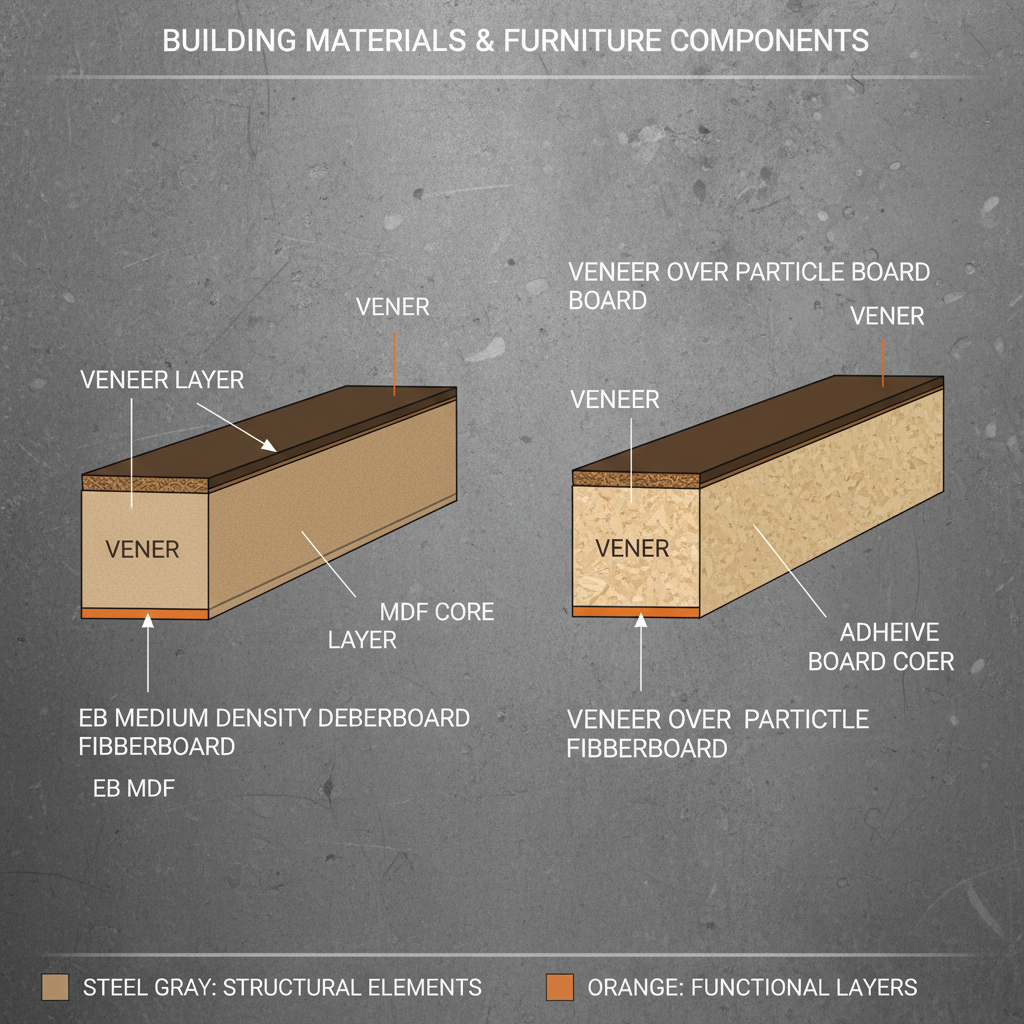 BUILDING MATERIALS & FURNITURE COMPONENTS

VENER

VENEER LAYER

VENER

MDF CORE LAYER

EB MEDIUM DENSITY DEBERBOARD FIBBERBOARD

EB MDF

VENEER OVER PARTICLE BOARD BOARD

VENER

VENEER

VENER

ADHEIVE BOARD COER

VENEER OVER PARTICTLE FIBBERBOARD

STEEL GRAY: STRUCTURAL ELEMENTS

ORANGE: FUNCTIONAL LAYERS