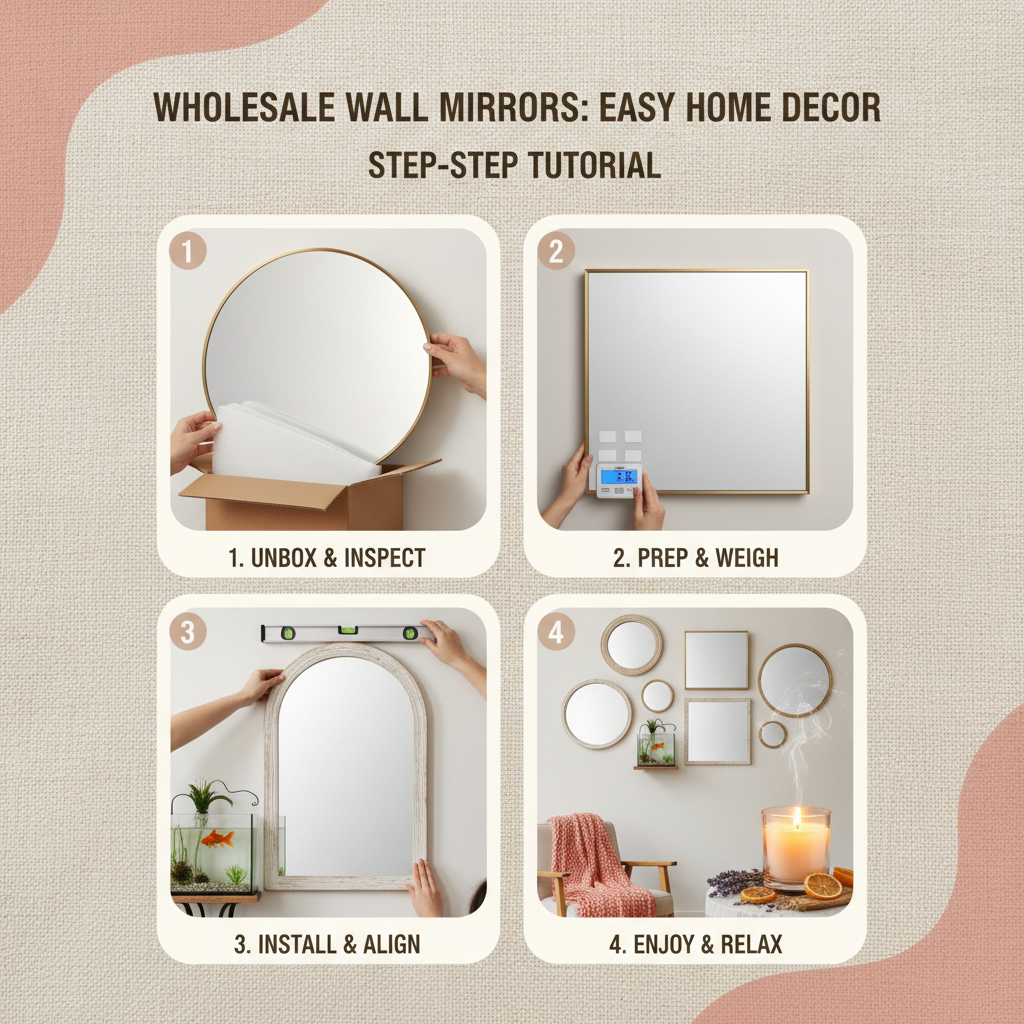 WHOLESALE WALL MIRRORS: EASY HOME DECOR

STEP-STEP TUTORIAL

1

1. UNBOX & INSPECT

2

2. PREP & WEIGH

3

3. INSTALL & ALIGN

4

4. ENJOY & RELAX