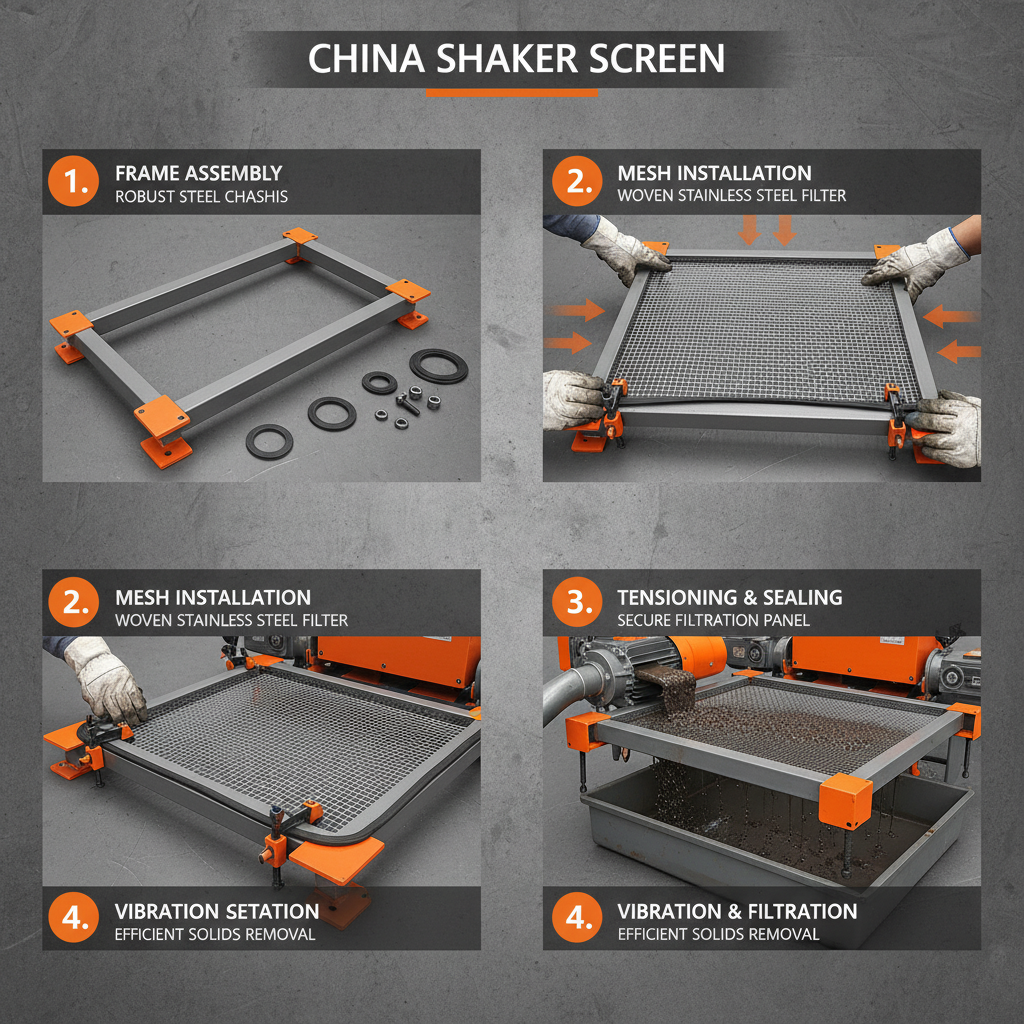 CHINA SHAKER SCREEN

1. FRAME ASSEMBLY
ROBUST STEEL CHASHIS

2. MESH INSTALLATION
WOVEN STAINLESS STEEL FILTER

2. MESH INSTALLATION
WOVEN STAINLESS STEEL FILTER

4. VIBRATION SETATION
EFFICIENT SOLIDS REMOVAL

3. TENSIONING & SEALING
SECURE FILTRATION PANEL

4. VIBRATION & FILTRATION
EFFICIENT SOLIDS REMOVAL