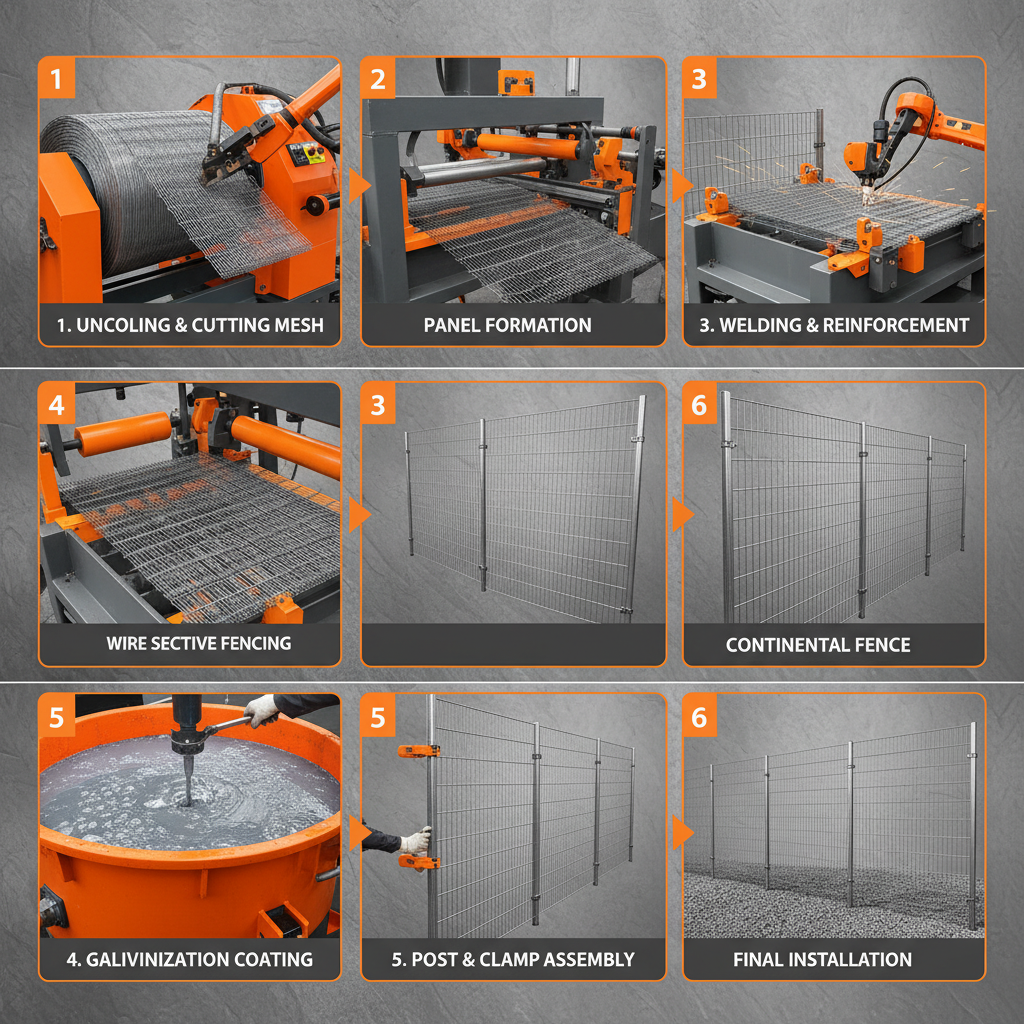 1

1. UNCOLING & CUTTING MESH

2

PANEL FORMATION

3

3. WELDING & REINFORCEMENT

4

WIRE SECTIVE FENCING

3

6

CONTINENTAL FENCE

5

4. GALIVINIZATION COATING

5

5. POST & CLAMP ASSEMBLY

6

FINAL INSTALLATION