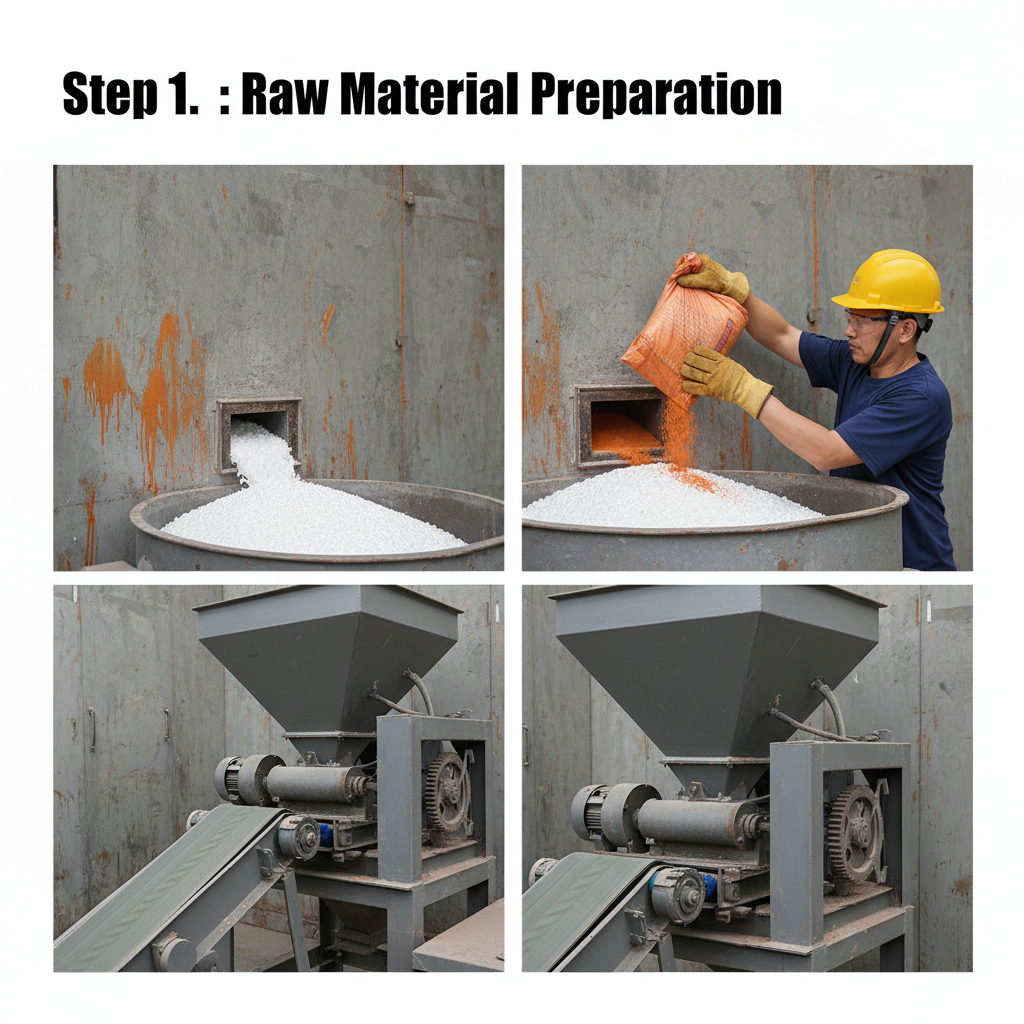 Step 1.  : Raw Material Preparation