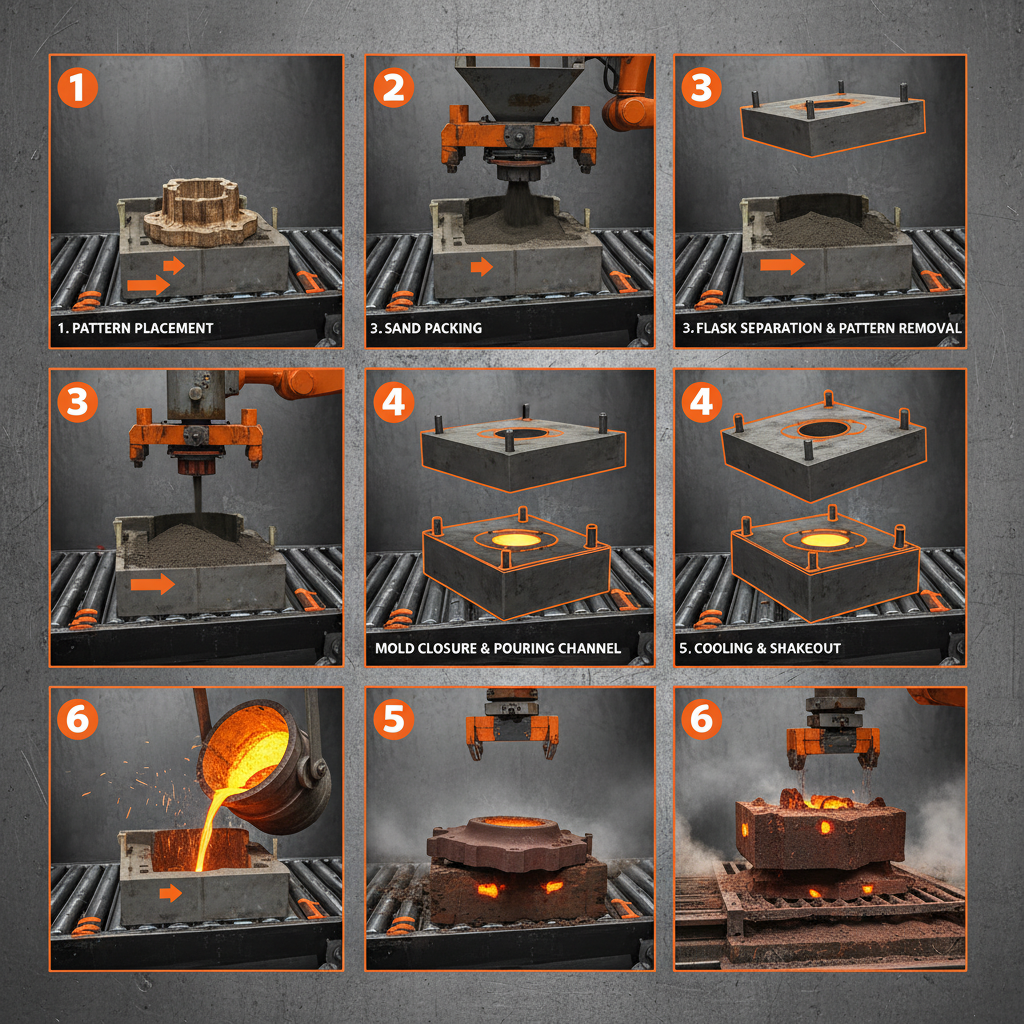 1

1. PATTERN PLACEMENT

2

3. SAND PACKING

3

3. FLASK SEPARATION & PATTERN REMOVAL

3

4

MOLD CLOSURE & POURING CHANNEL

4

5. COOLING & SHAKEOUT

6

5

6