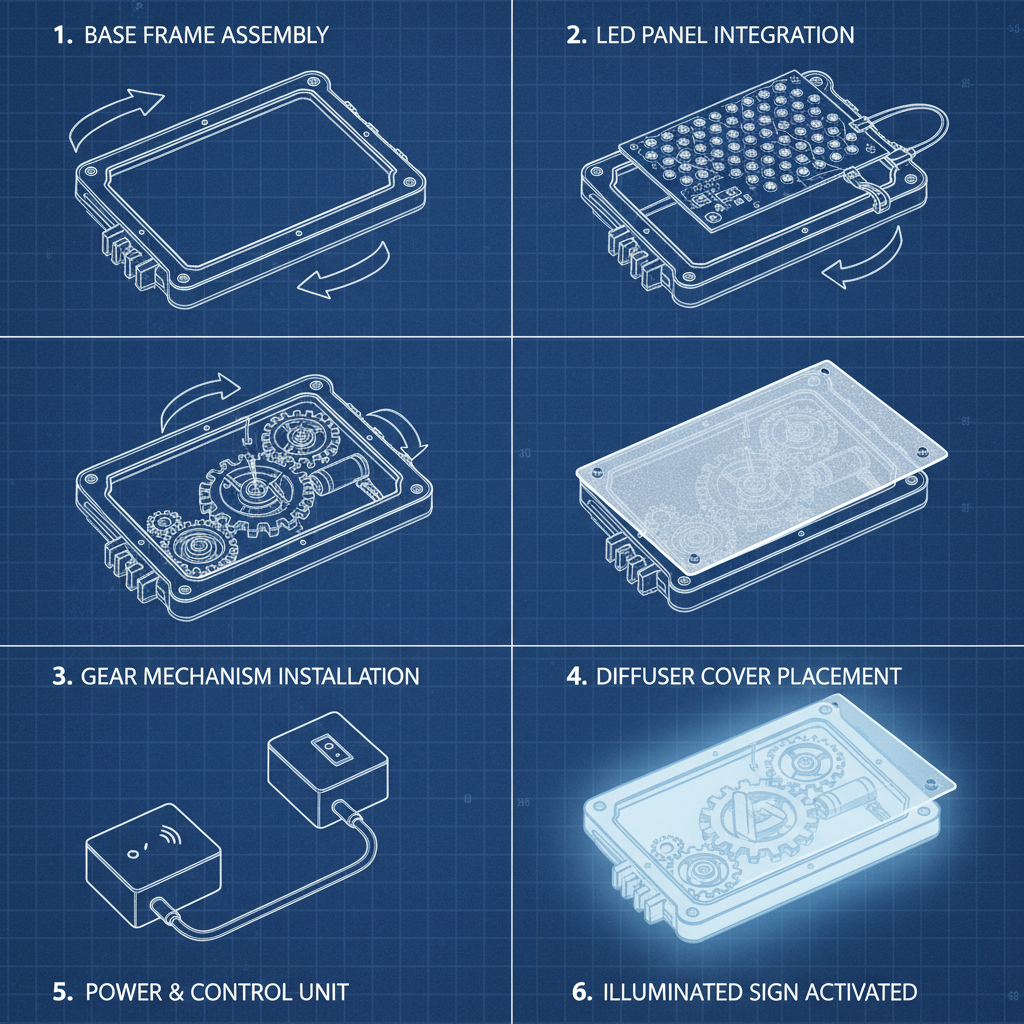 1. BASE FRAME ASSEMBLY

2. LED PANEL INTEGRATION

3. GEAR MECHANISM INSTALLATION

4. DIFFUSER COVER PLACEMENT

5. POWER & CONTROL UNIT

6. ILLUMINATED SIGN ACTIVATED