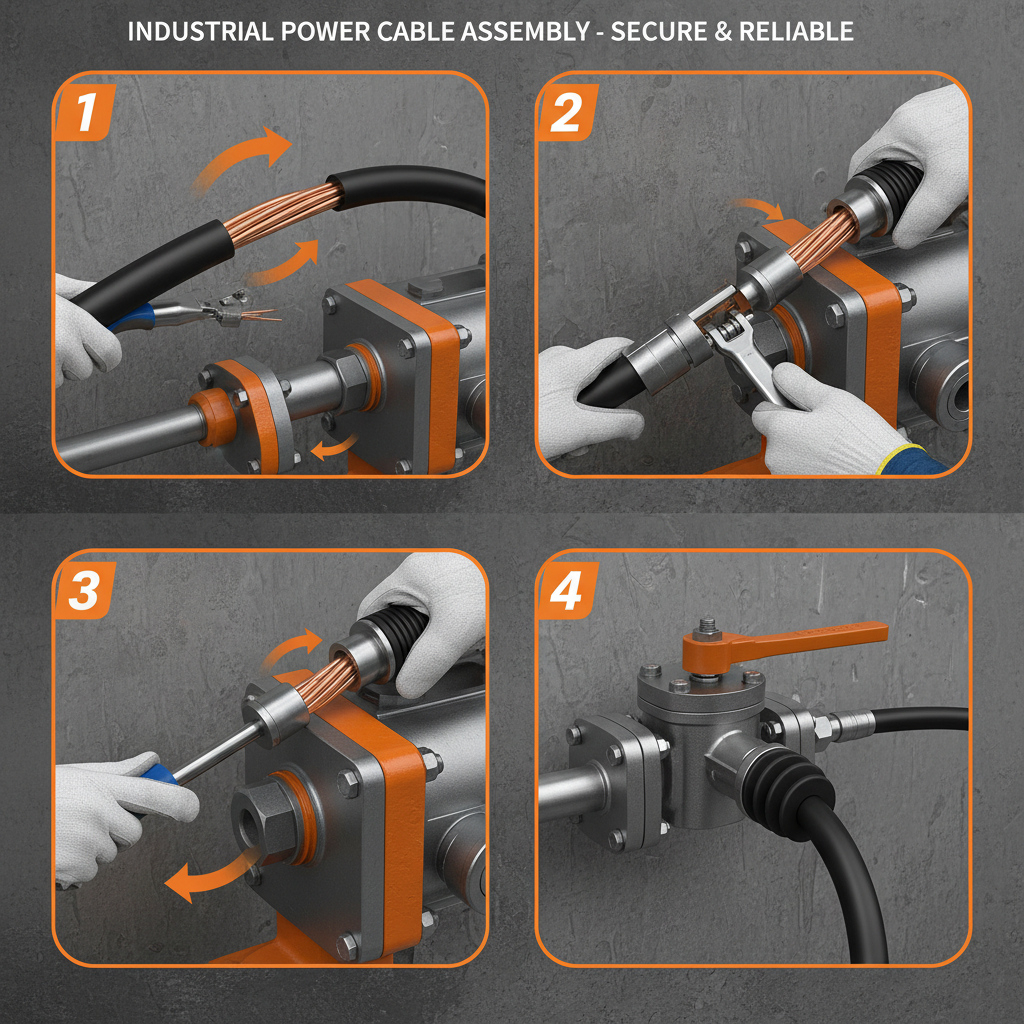 INDUSTRIAL POWER CABLE ASSEMBLY - SECURE & RELIABLE

1

2

3

4