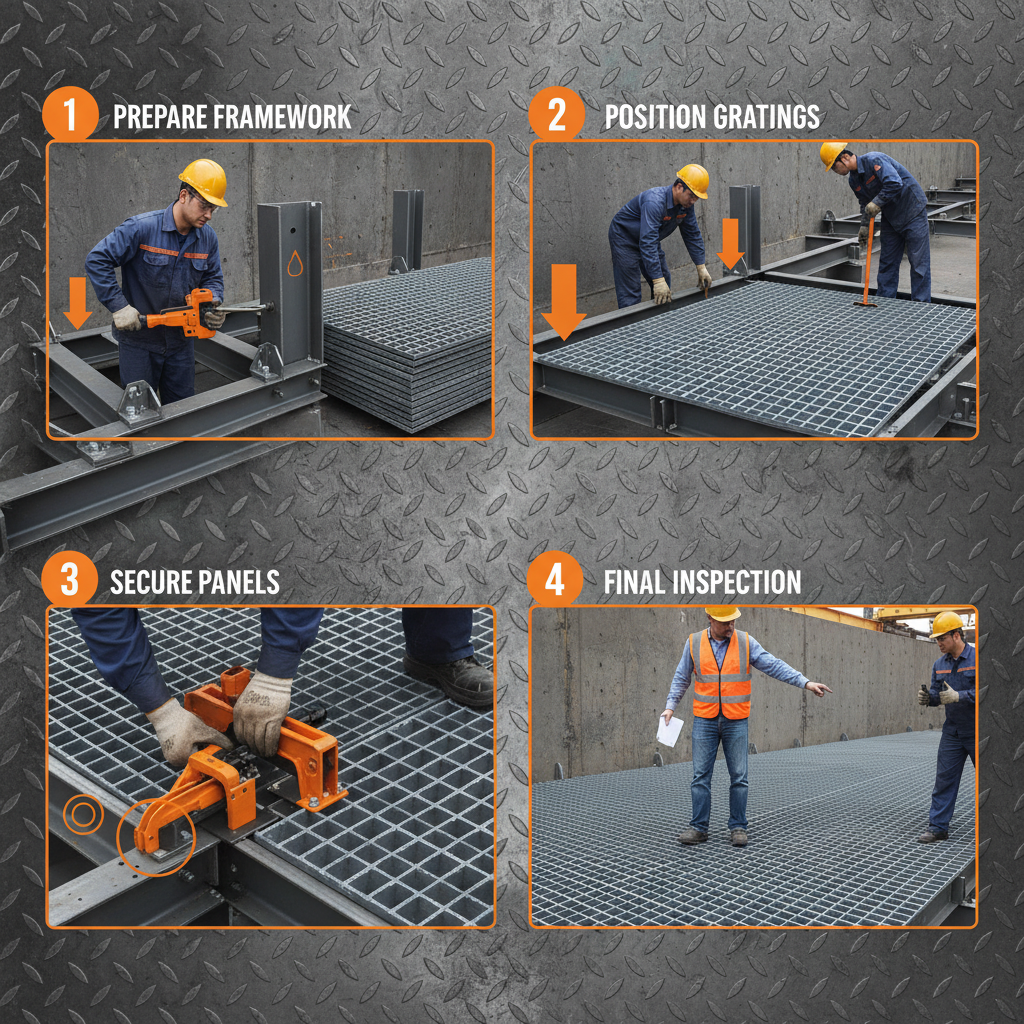 1 PREPARE FRAMEWORK

2 POSITION GRATINGS

3 SECURE PANELS

4 FINAL INSPECTION