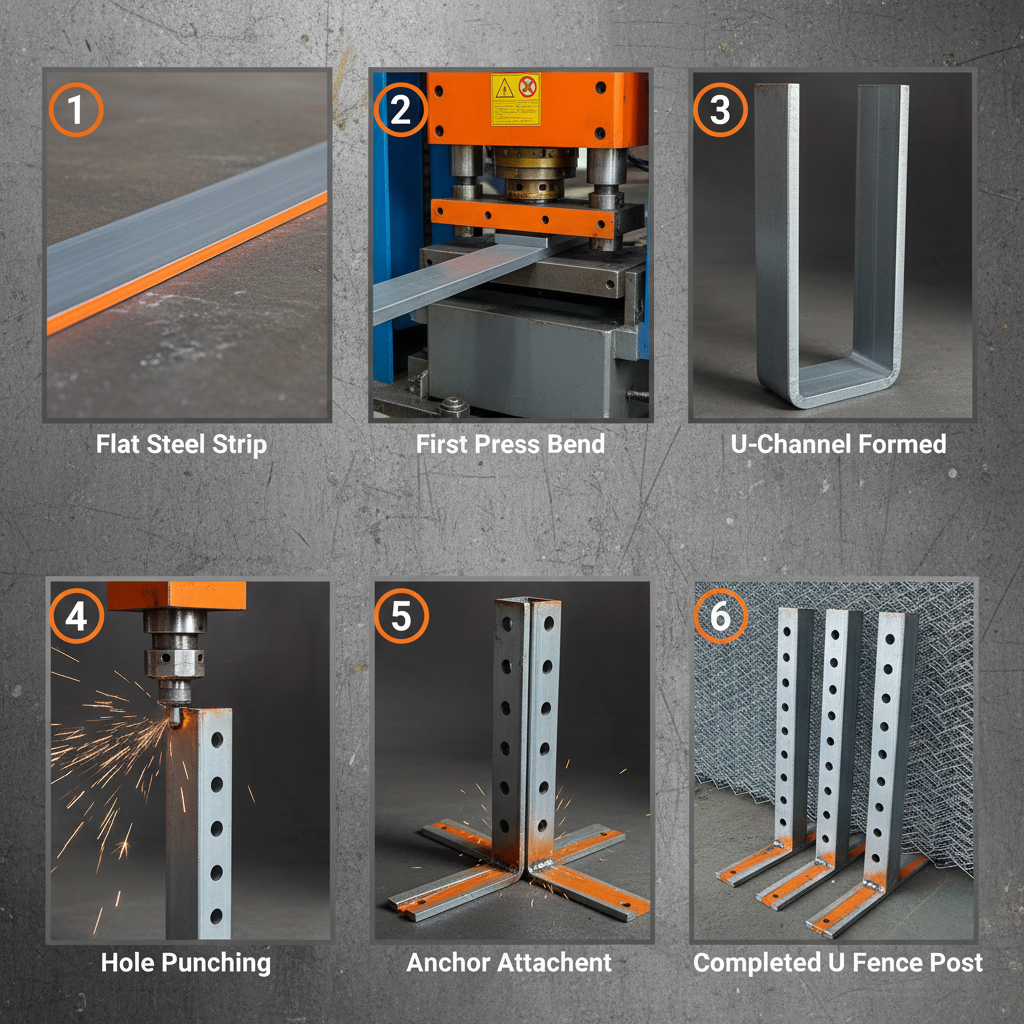 1
Flat Steel Strip

2
First Press Bend

3
U-Channel Formed

4
Hole Punching

5
Anchor Attachent

6
Completed U Fence Post