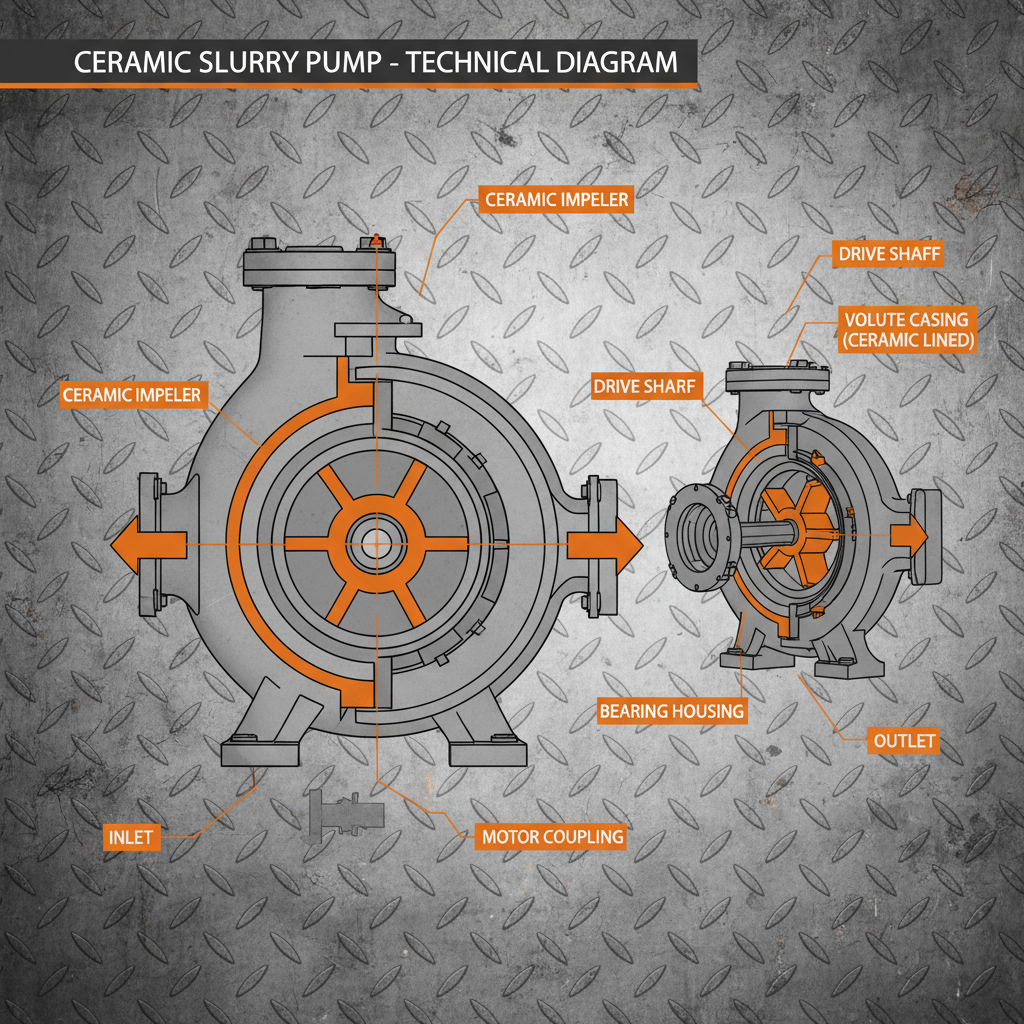 CERAMIC SLURRY PUMP - TECHNICAL DIAGRAM

CERAMIC IMPELER

DRIVE SHAFF

VOLUTE CASING (CERAMIC LINED)

CERAMIC IMPELER

DRIVE SHARF

BEARING HOUSING

OUTLET

INLET

MOTOR COUPLING