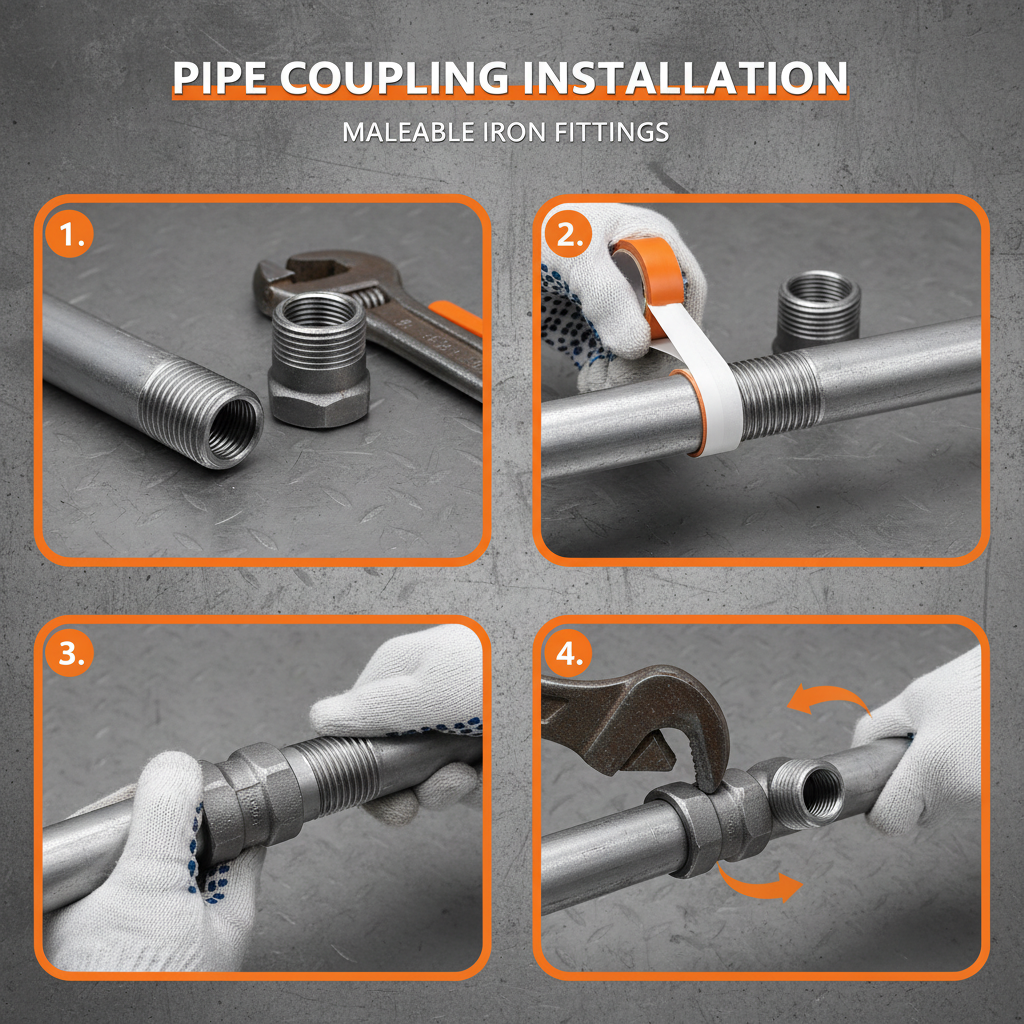 PIPE COUPLING INSTALLATION

MALEABLE IRON FITTINGS

1.

2.

3.

4.