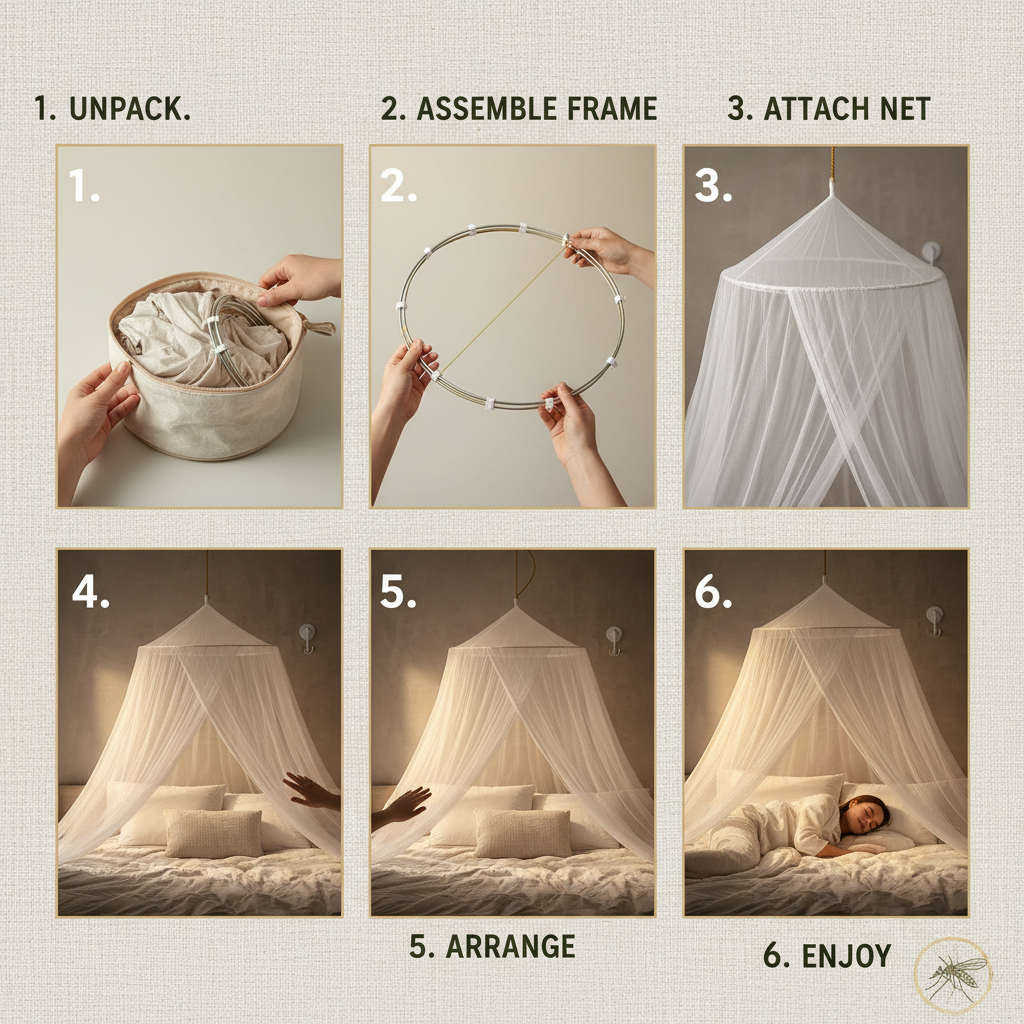 1. UNPACK.

2. ASSEMBLE FRAME

3. ATTACH NET

1.

2.

3.

4.

5.

6.

5. ARRANGE

6. ENJOY