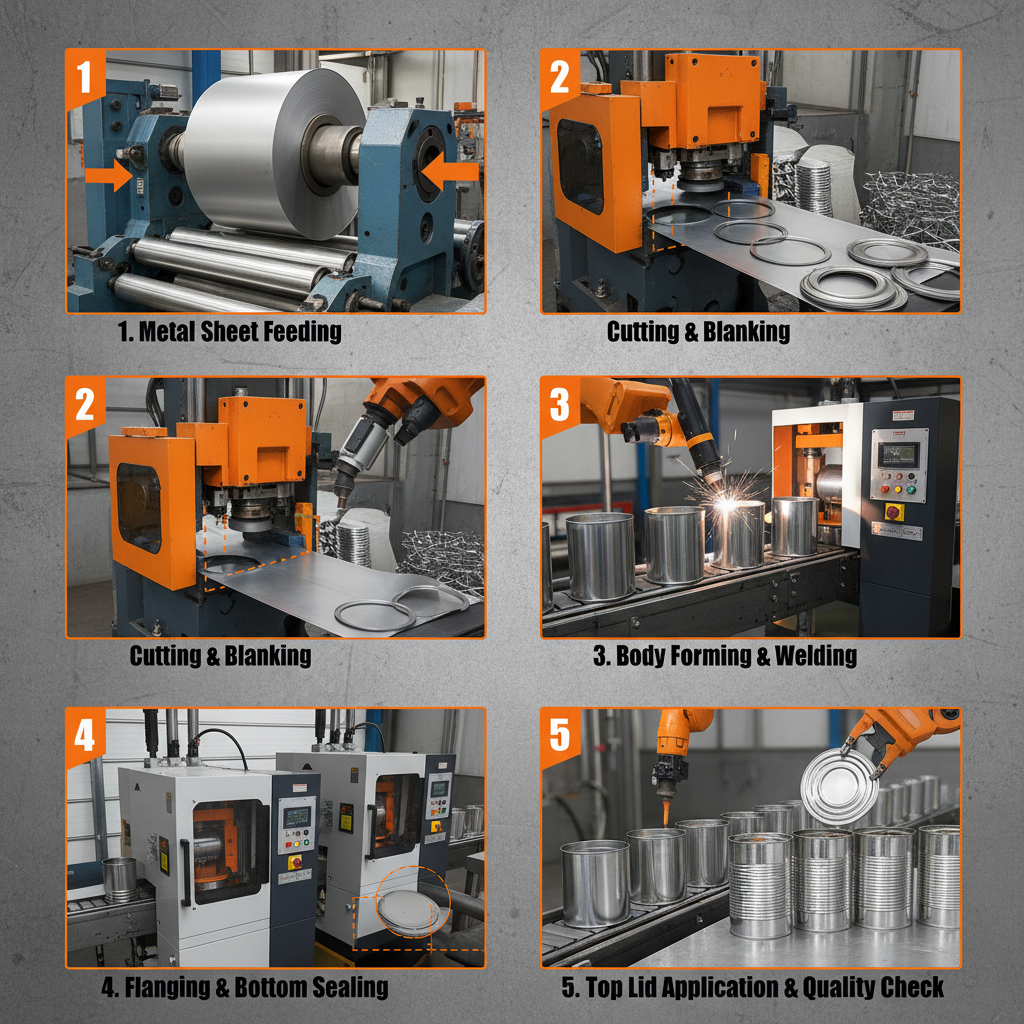 1

1. Metal Sheet Feeding

2

Cutting & Blanking

2

Cutting & Blanking

3

3. Body Forming & Welding

4

4. Flanging & Bottom Sealing

5

5. Top Lid Application & Quality Check