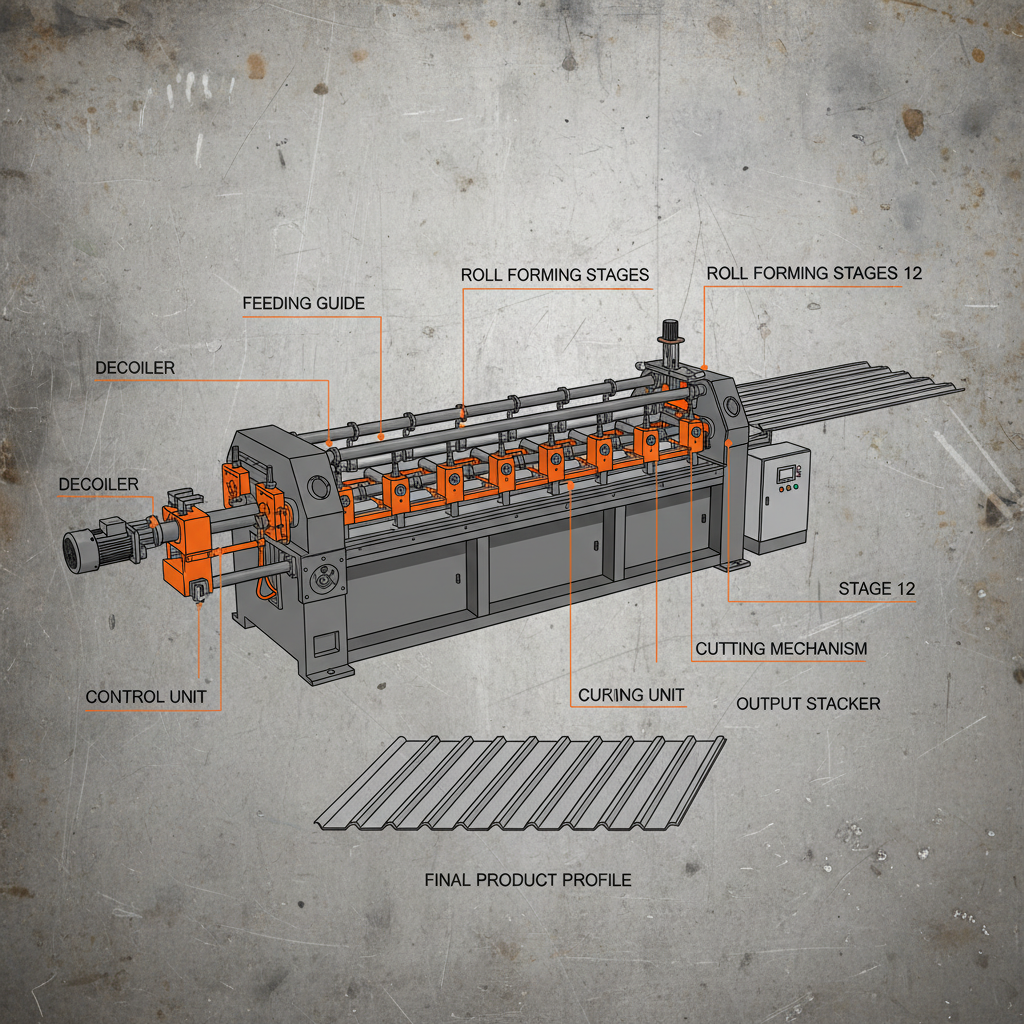 ROLL FORMING STAGES

ROLL FORMING STAGES 12

FEEDING GUIDE

DECOILER

DECOILER

STAGE 12

CUTTING MECHANISM

CONTROL UNIT

CURING UNIT

OUTPUT STACKER

FINAL PRODUCT PROFILE